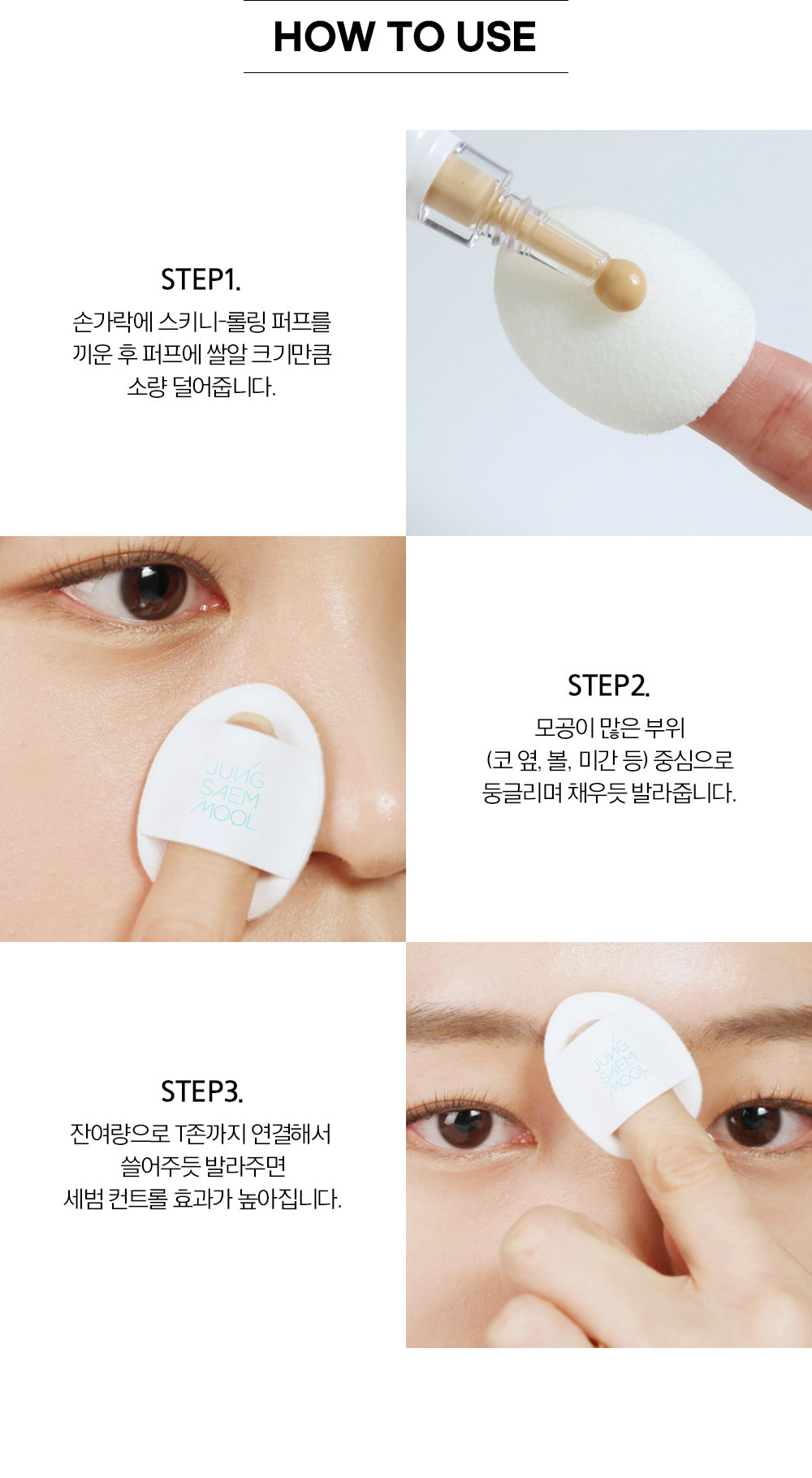 HOW TO USE

STEP1.

손가락에 스키니-롤링 퍼프를 끼운 후 퍼프에 쌀알 크기만큼 소량 덜어줍니다.

JUNG SAEM MOOL

STEP2.

모공이 많은 부위 (코 옆, 볼, 미간 등) 중심으로 둥글리며 채우듯 발라줍니다.

STEP3.

잔여량으로 T존까지 연결해서 쓸어주듯 발라주면 세범 컨트롤 효과가 높아집니다.

JUNG SAEM MOOL