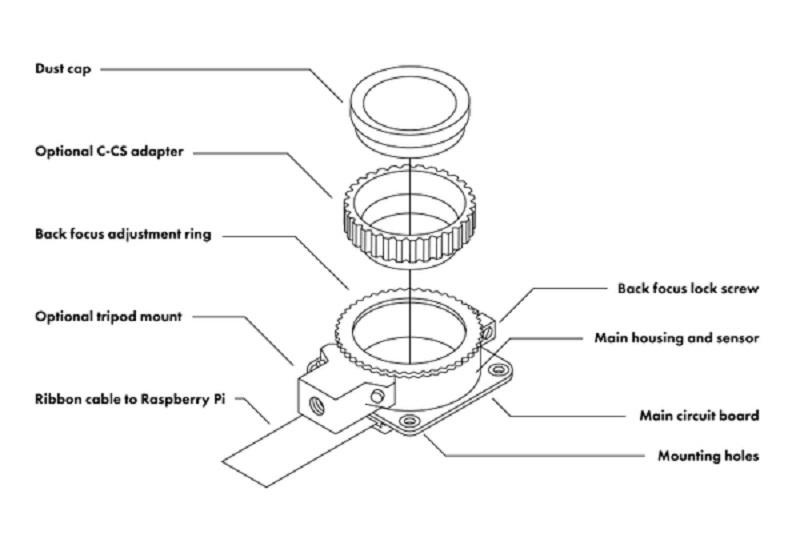 Dust cap

Optional C-CS adapter

Back focus adjustment ring

Optional tripod mount

Ribbon cable to Raspberry Pi

Back focus lock screw

Main housing and sensor

Main circuit board

Mounting holes