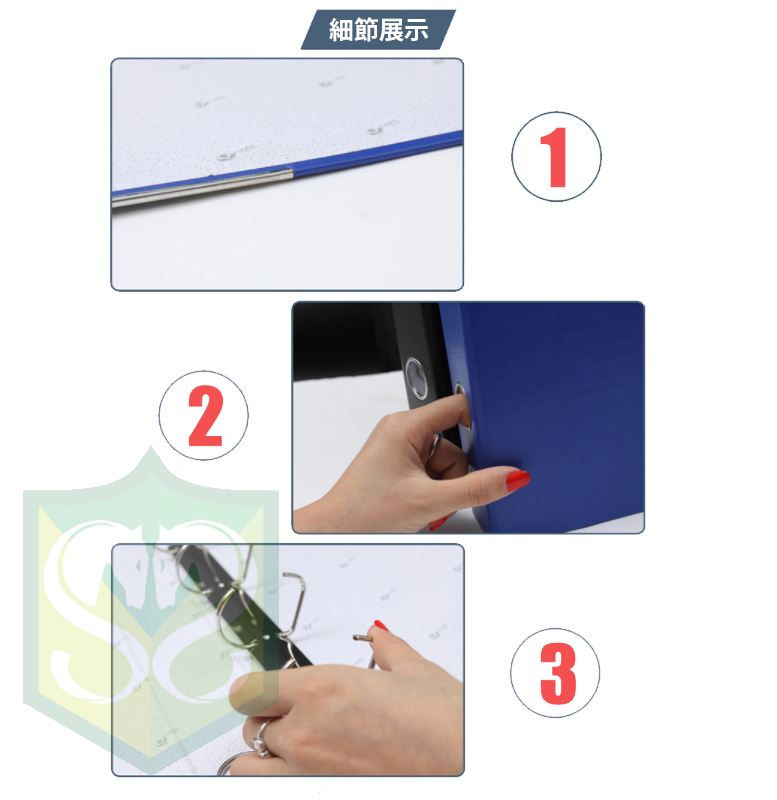 細節展示

1

2

3