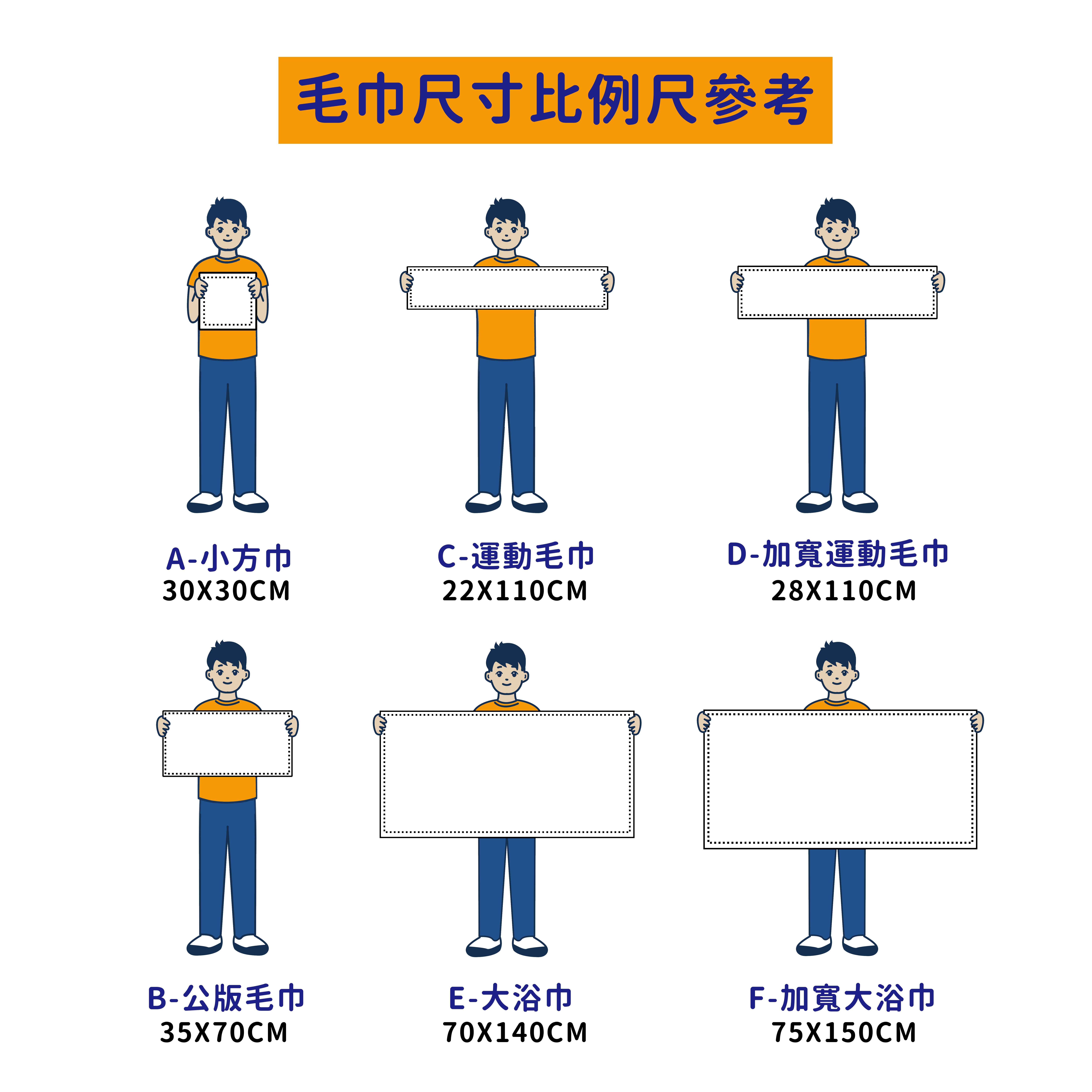 毛巾尺寸比例尺參考

A-小方巾
30X30CM

C-運動毛巾
22X110CM

D-加寬運動毛巾
28X110CM

B-公版毛巾
35X70CM

E-大浴巾
70X140CM

F-加寬大浴巾
75X150CM