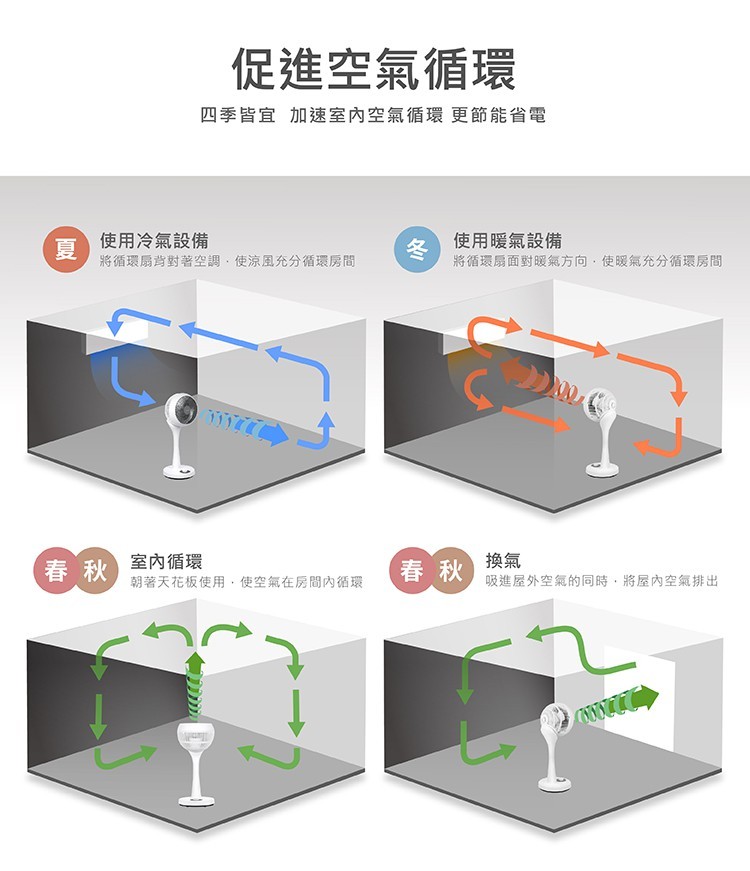 促進空氣循環

四季皆宜 加速室內空氣循環 更節能省電

夏 使用冷氣設備
將循環扇背對著空調，使涼風充分循環房間

冬 使用暖氣設備
將循環扇面對暖氣方向，使暖氣充分循環房間

春 秋 室內循環
朝著天花板使用，使空氣在房間內循環

春 秋 換氣
吸進屋外空氣的同時，將屋內空氣排出