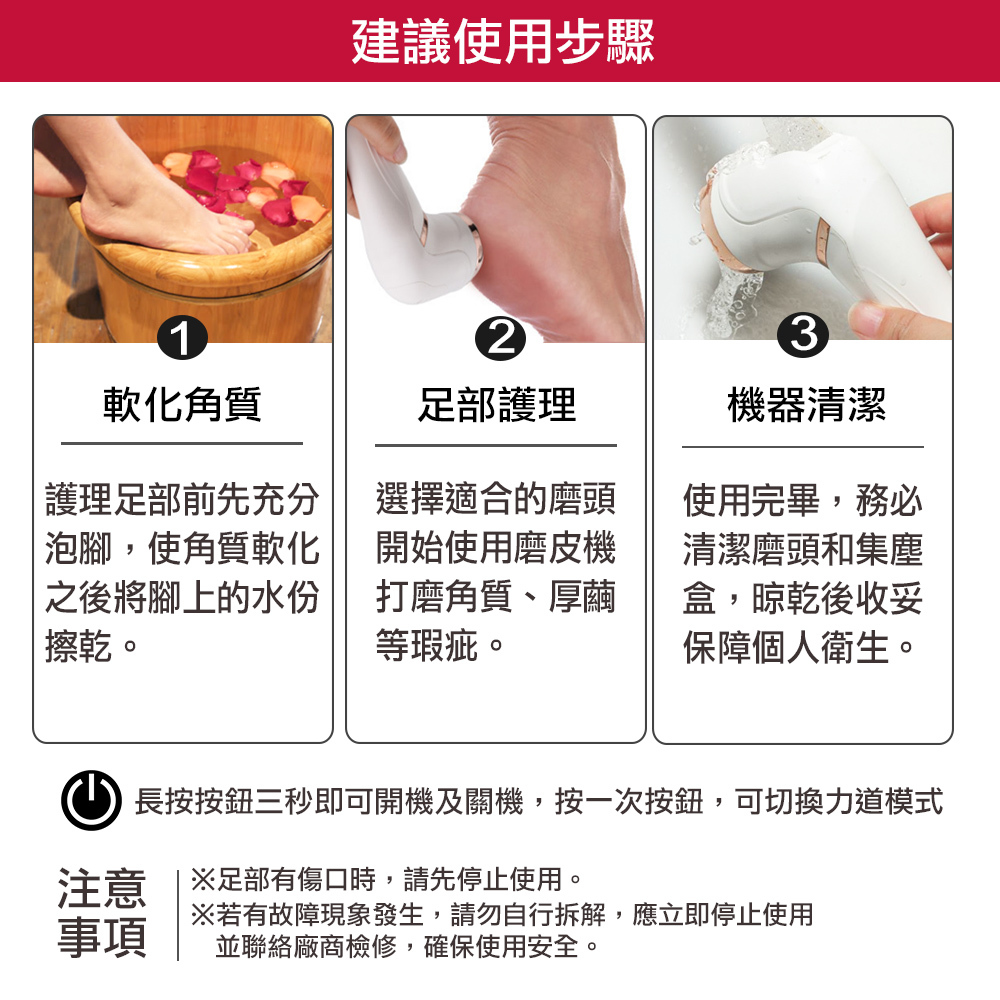 建議使用步驟

1
軟化角質
護理足部前先充分泡腳，使角質軟化之後將腳上的水份擦乾。

2
足部護理
選擇適合的磨頭開始使用磨皮機打磨角質、厚繭等瑕疵。

3
機器清潔
使用完畢，務必清潔磨頭和集塵盒，晾乾後收妥保障個人衛生。

長按按鈕三秒即可開機及關機，按一次按鈕，可切換力道模式

注意事項
※足部有傷口時，請先停止使用。
※若有故障現象發生，請勿自行拆解，應立即停止使用並聯絡廠商檢修，確保使用安全。