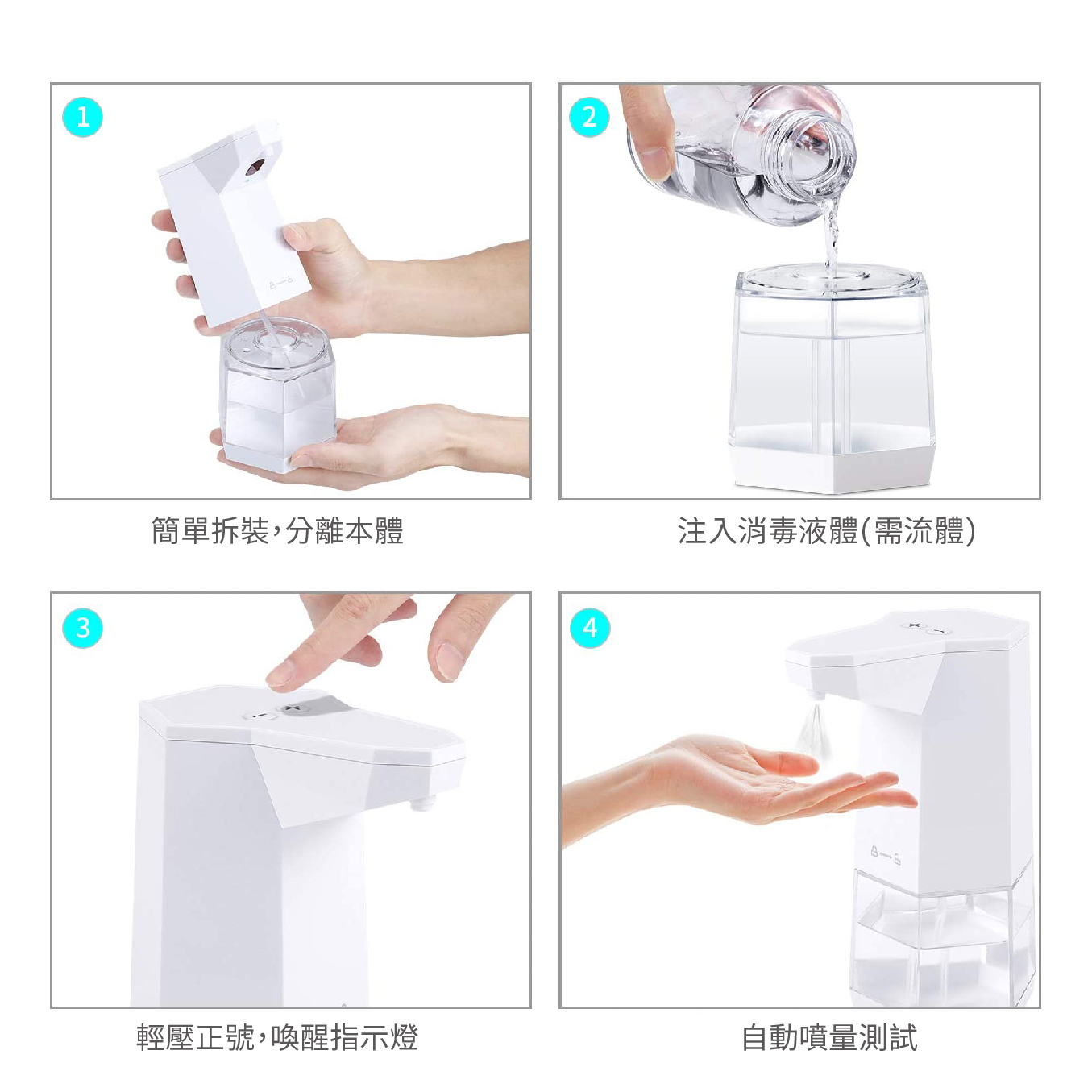 1

簡單拆裝,分離本體

2

注入消毒液體(需流體)

3

輕壓正號,喚醒指示燈

4

自動噴量測試