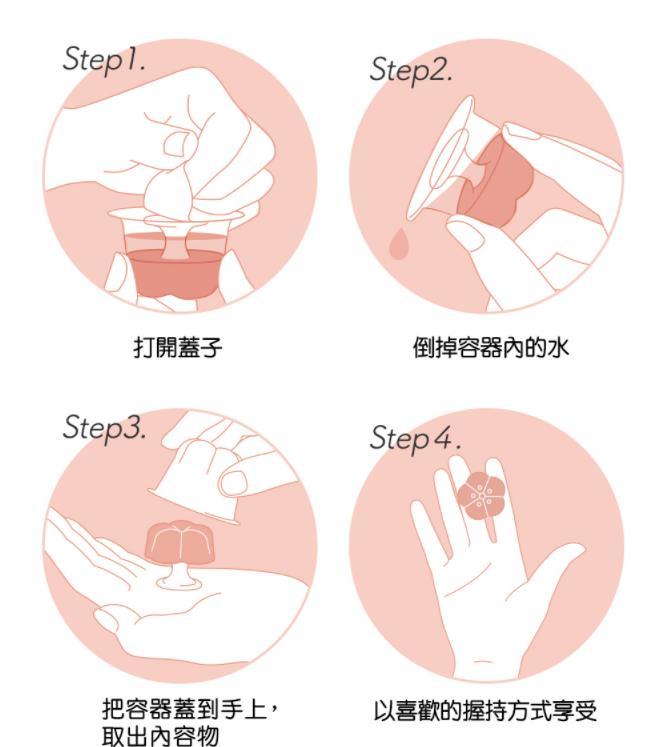 Step1.

打開蓋子

Step2.

倒掉容器內的水

Step3.

把容器蓋到手上，取出內容物

Step4.

以喜歡的握持方式享受