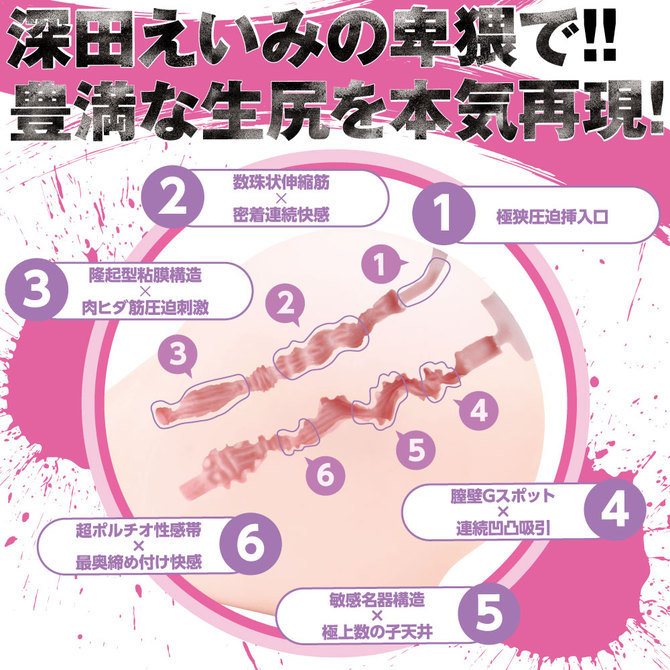 深田えいみの卑猥で!!
豊満な生尻を本気再現!

2
数珠状伸縮筋
×
密着連続快感

1
極狭圧迫挿入口

3
隆起型粘膜構造
×
肉ヒダ筋圧迫刺激

1

2

3

4

5

6

4
膣壁Gスポット
×
連続凹凸吸引

6
超ポルチオ性感帯
×
最奥締め付け快感

5
敏感名器構造
×
極上数の子天井