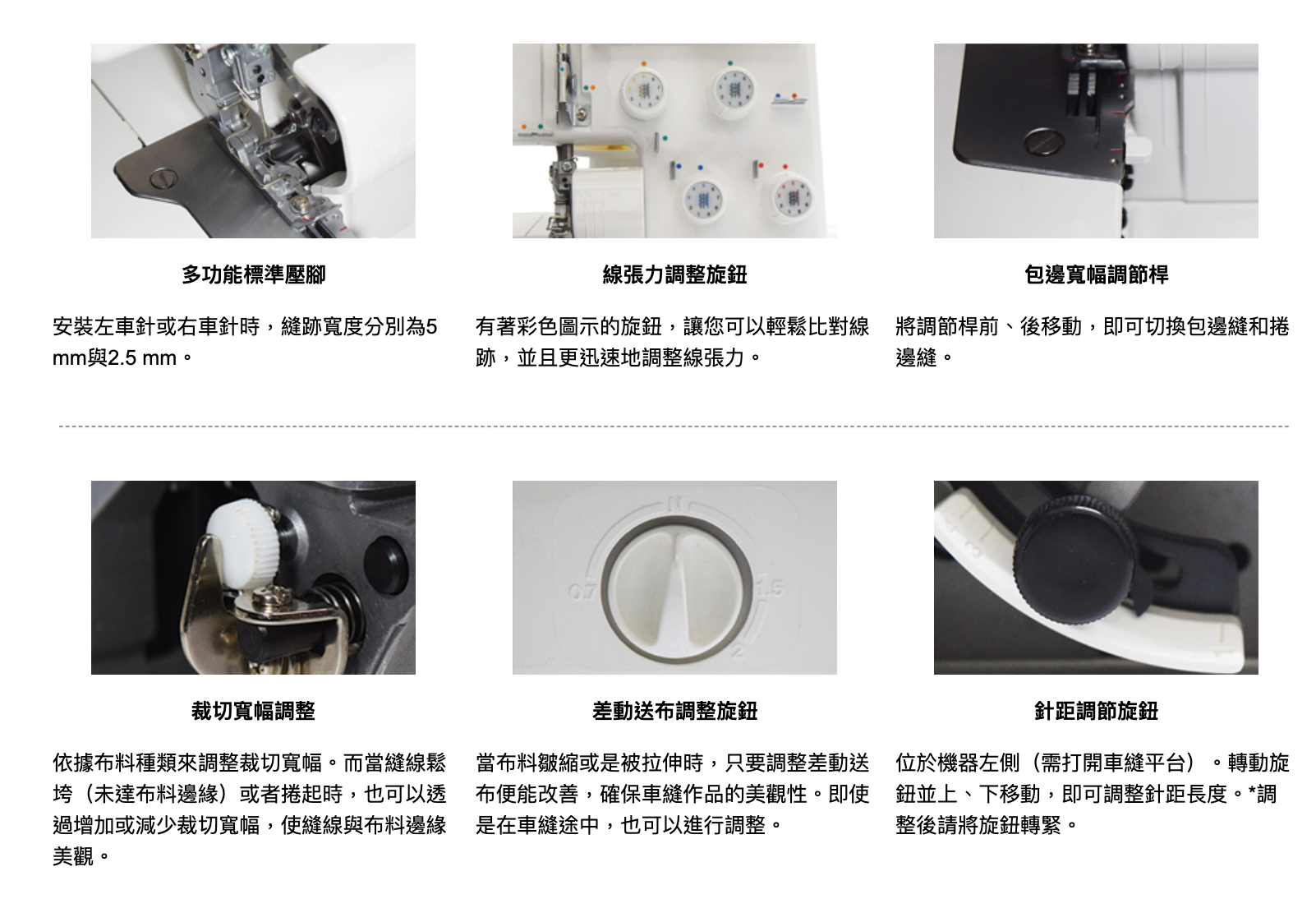 多功能標準壓腳

安裝左車針或右車針時，縫跡寬度分別為5 mm與2.5 mm。

線張力調整旋鈕

有著彩色圖示的旋鈕，讓您可以輕鬆比對線跡，並且更迅速地調整線張力。

包邊寬幅調節桿

將調節桿前、後移動，即可切換包邊縫和捲邊縫。

裁切寬幅調整

依據布料種類來調整裁切寬幅。而當縫線鬆垮（未達布料邊緣）或者捲起時，也可以透過增加或減少裁切寬幅，使縫線與布料邊緣美觀。

N
0.7
1.5
2

差動送布調整旋鈕

當布料皺縮或是被拉伸時，只要調整差動送布便能改善，確保車縫作品的美觀性。即使是在車縫途中，也可以進行調整。

3

針距調節旋鈕

位於機器左側（需打開車縫平台）。轉動旋鈕並上、下移動，即可調整針距長度。*調整後請將旋鈕轉緊。