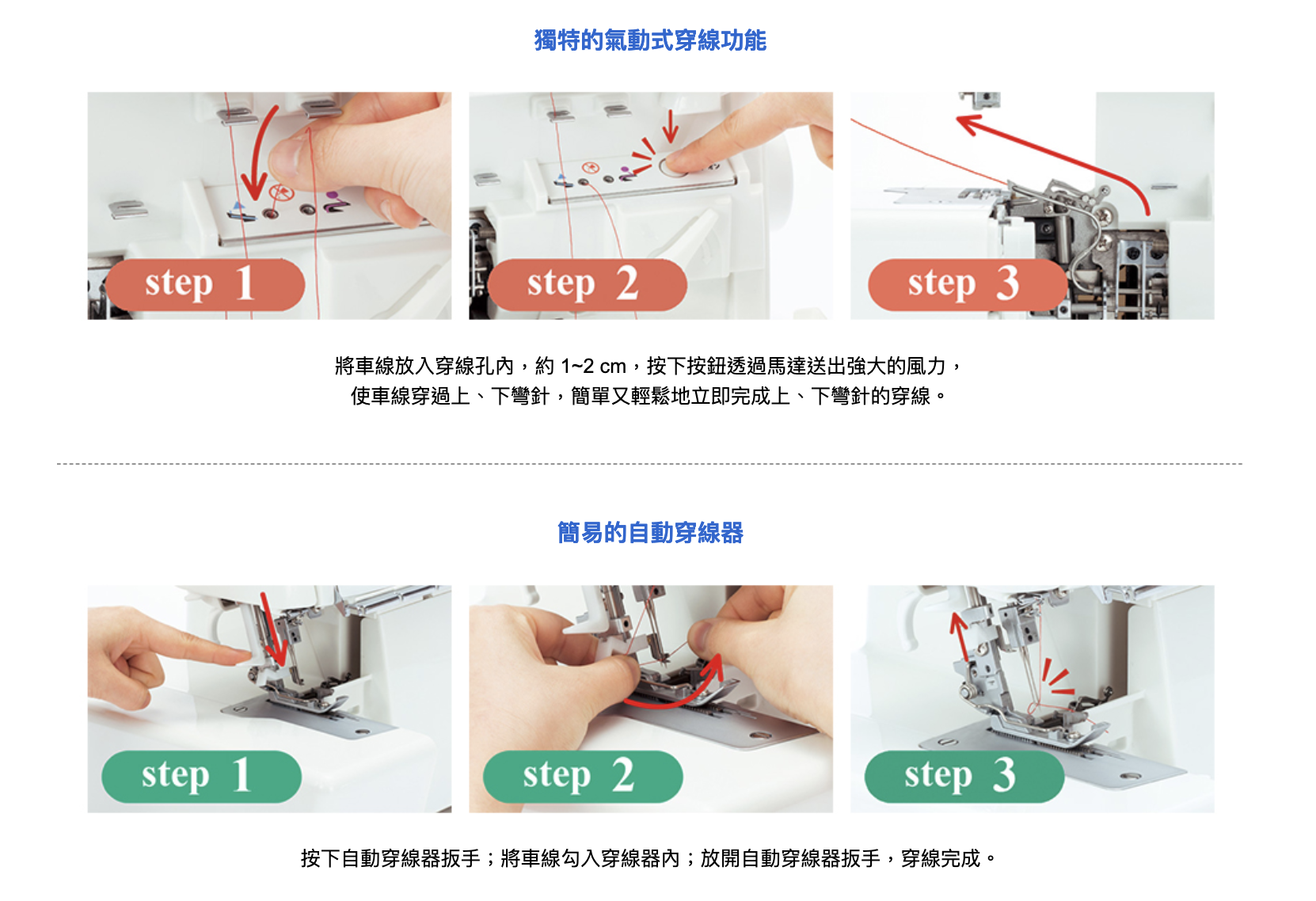 獨特的氣動式穿線功能

step 1

step 2

step 3

將車線放入穿線孔內，約 1~2 cm，按下按鈕透過馬達送出強大的風力，使車線穿過上、下彎針，簡單又輕鬆地立即完成上、下彎針的穿線。

簡易的自動穿線器

step 1

step 2

step 3

按下自動穿線器扳手；將車線勾入穿線器內；放開自動穿線器扳手，穿線完成。