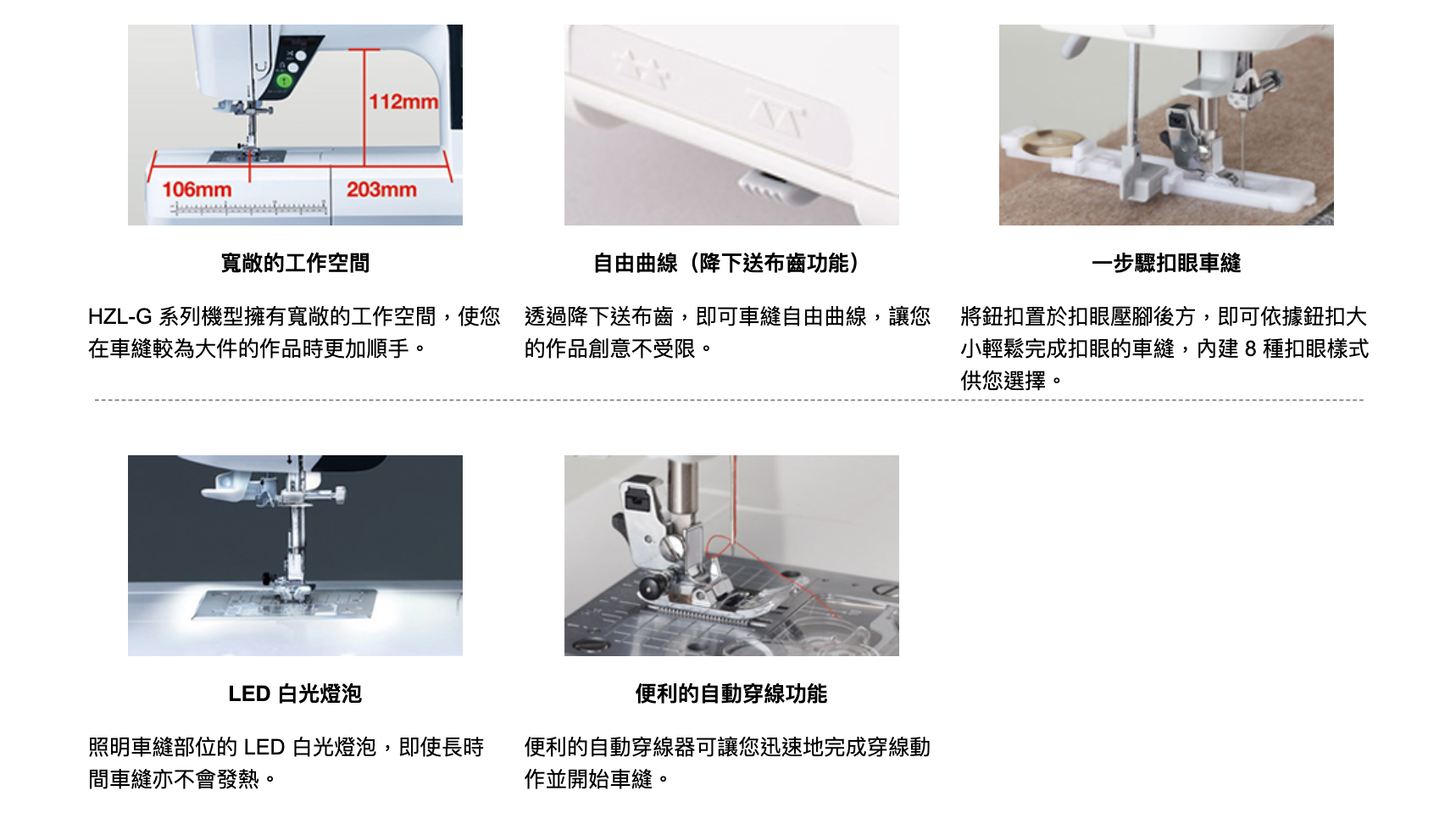 112mm
106mm
203mm

寬敞的工作空間

HZL-G 系列機型擁有寬敞的工作空間，使您在車縫較為大件的作品時更加順手。

自由曲線（降下送布齒功能）

透過降下送布齒，即可車縫自由曲線，讓您的作品創意不受限。

一步驟扣眼車縫

將鈕扣置於扣眼壓腳後方，即可依據鈕扣大小輕鬆完成扣眼的車縫，內建 8 種扣眼樣式供您選擇。

LED 白光燈泡

照明車縫部位的 LED 白光燈泡，即使長時間車縫亦不會發熱。

便利的自動穿線功能

便利的自動穿線器可讓您迅速地完成穿線動作並開始車縫。