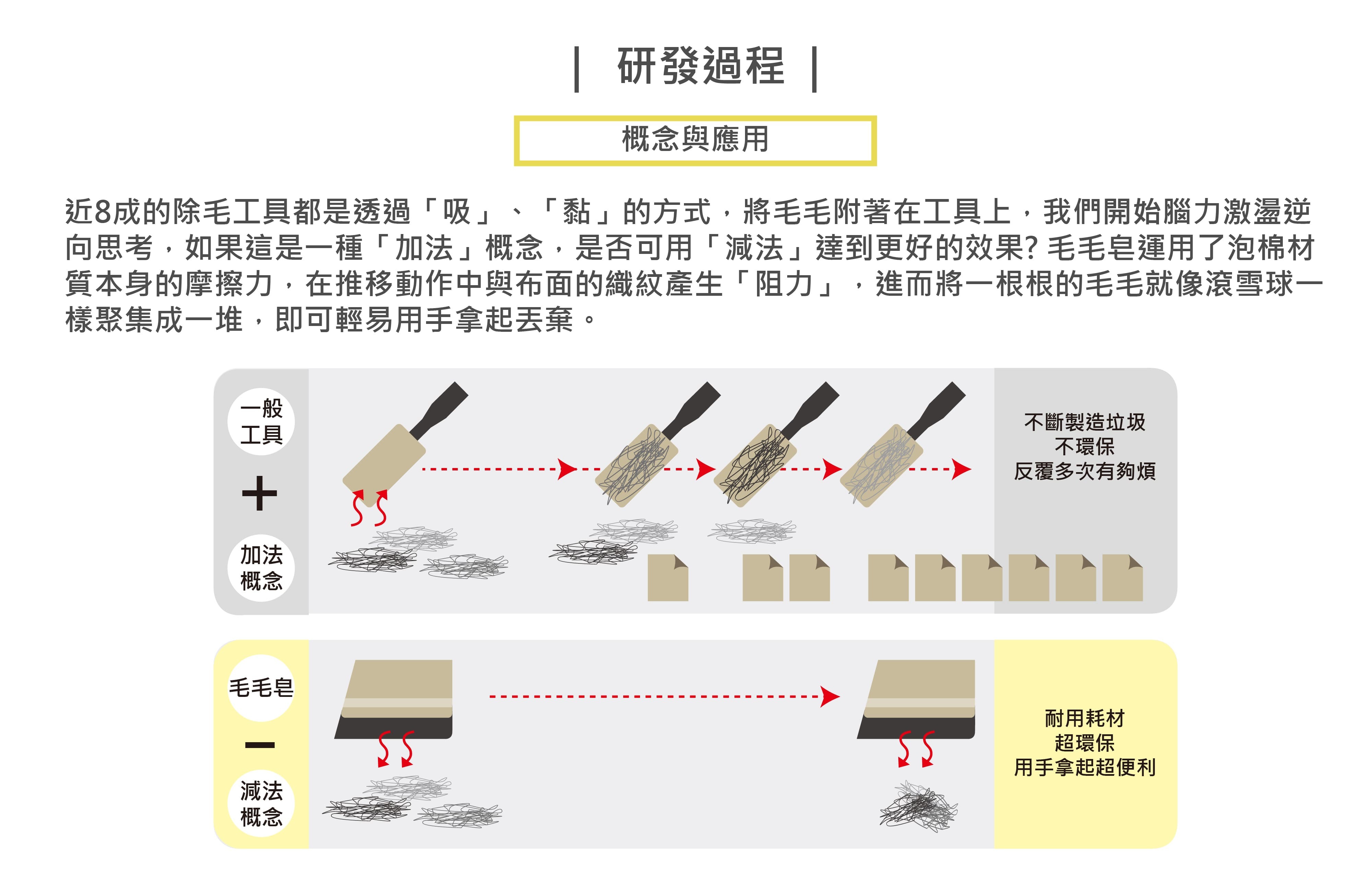 | 研發過程 |

概念與應用

近8成的除毛工具都是透過「吸」、「黏」的方式，將毛毛附著在工具上，我們開始腦力激盪逆向思考，如果這是一種「加法」概念，是否可用「減法」達到更好的效果? 毛毛皂運用了泡棉材質本身的摩擦力，在推移動作中與布面的織紋產生「阻力」，進而將一根根的毛毛就像滾雪球一樣聚集成一堆，即可輕易用手拿起丟棄。

一般工具

+

加法概念

不斷製造垃圾
不環保
反覆多次有夠煩

毛毛皂

—

減法概念

耐用耗材
超環保
用手拿起超便利