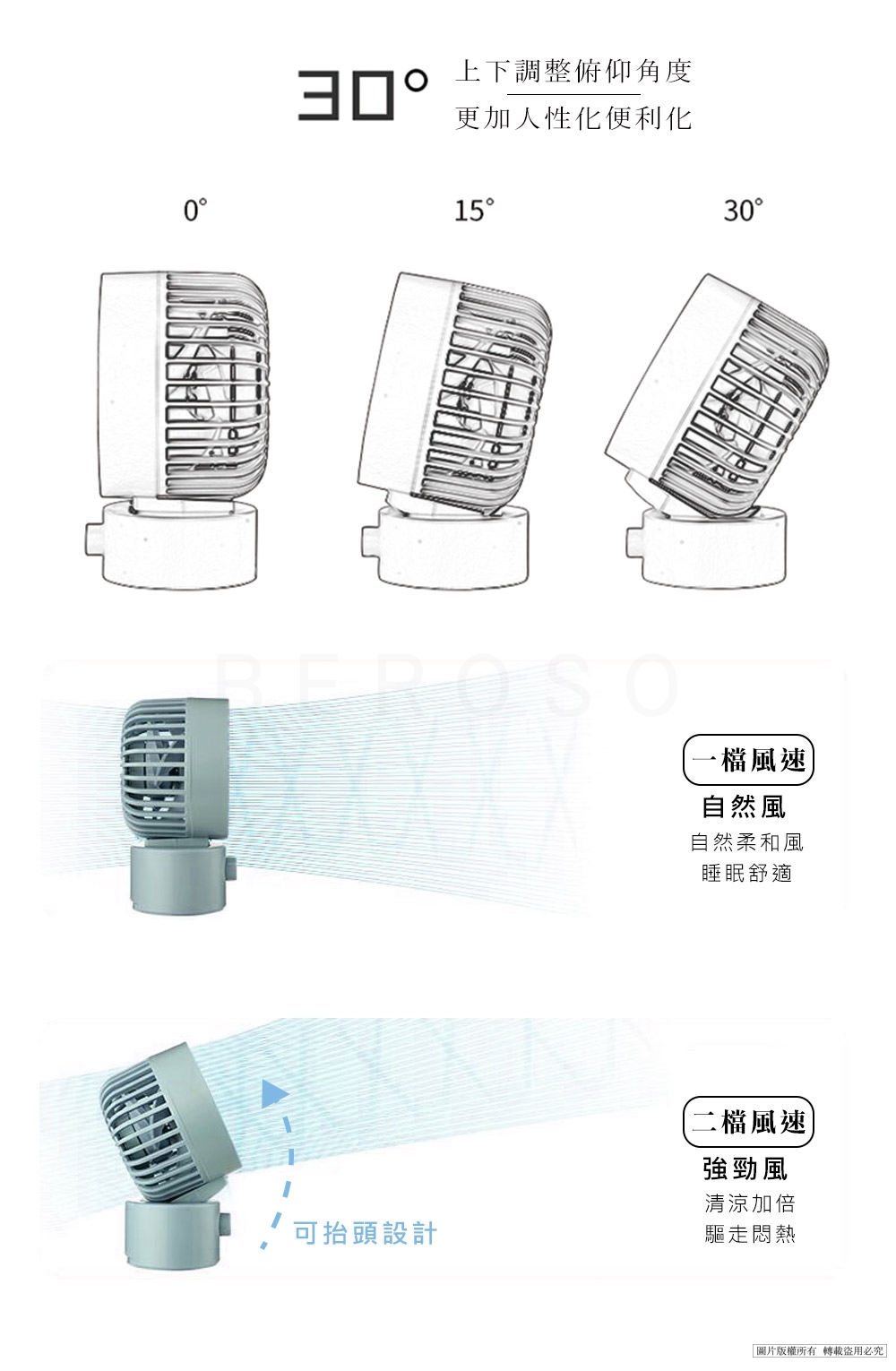 30° 上下調整俯仰角度
更加人性化便利化

0°

15°

30°

BEROSO

一檔風速
自然風
自然柔和風
睡眠舒適

二檔風速
強勁風
清涼加倍
驅走悶熱

可抬頭設計

圖片版權所有 轉載盜用必究