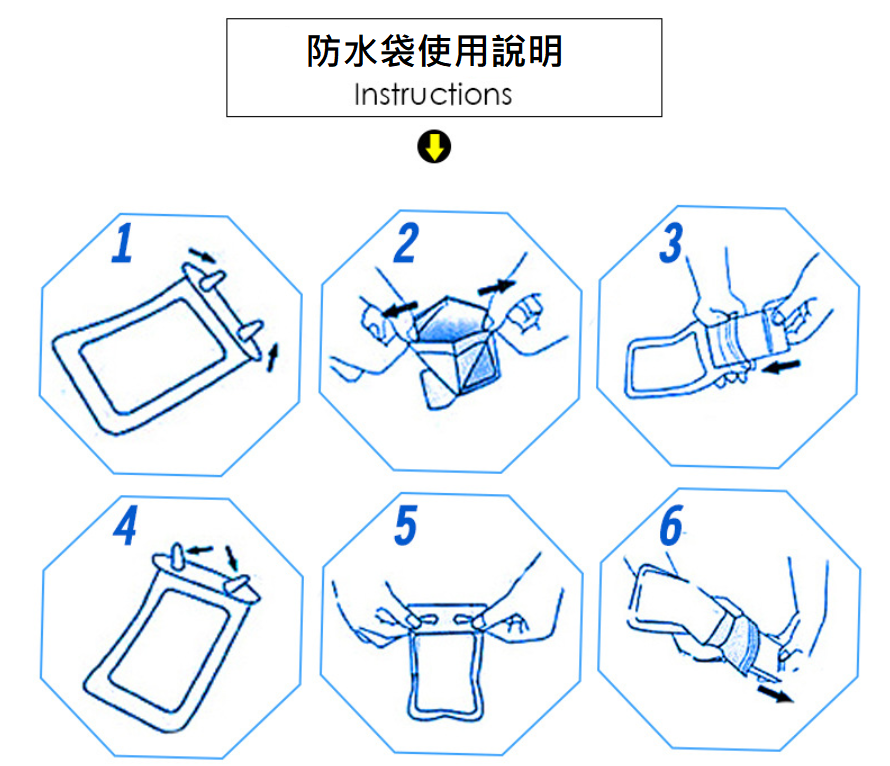 防水袋使用說明
Instructions

1

2

3

4

5

6