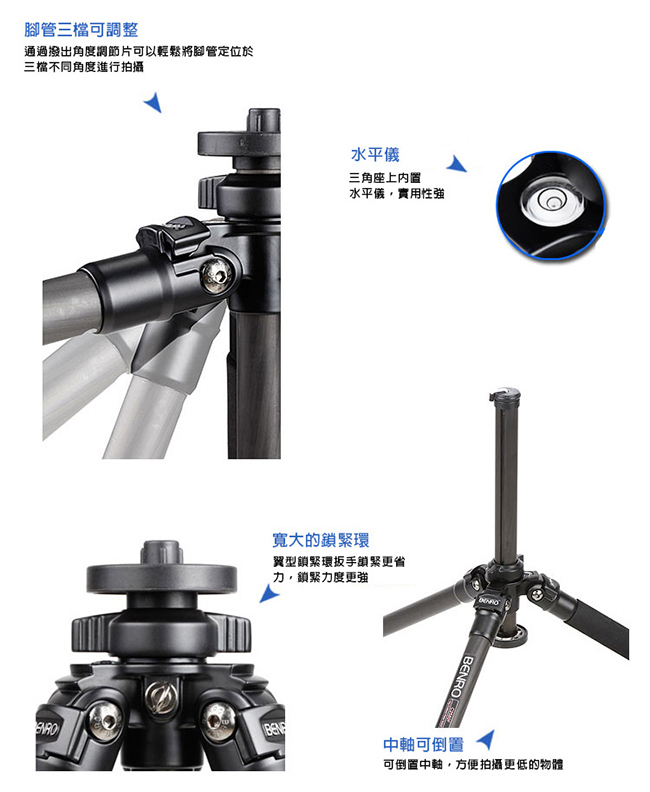 腳管三檔可調整

通過撥出角度調節片可以輕鬆將腳管定位於三檔不同角度進行拍攝

水平儀

三角座上內置水平儀，實用性強

寬大的鎖緊環

翼型鎖緊環扳手鎖緊更省力，鎖緊力度更強

BENRO

BENRO

BENRO

BENRO

中軸可倒置

可倒置中軸，方便拍攝更低的物體