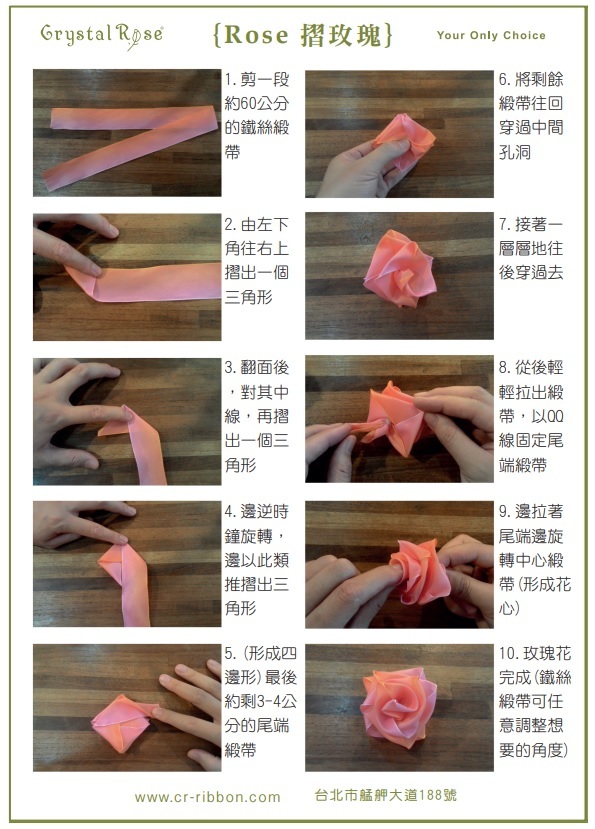 Crystal Rose

{Rose 摺玫瑰}

Your Only Choice

1. 剪一段約60公分的鐵絲緞帶

2. 由左下角往右上摺出一個三角形

3. 翻面後，對其中線，再摺出一個三角形

4. 邊逆時鐘旋轉，邊以此類推摺出三角形

5. (形成四邊形) 最後約剩3-4公分的尾端緞帶

6. 將剩餘緞帶往回穿過中間孔洞

7. 接著一層層地往後穿過去

8. 從後輕輕拉出緞帶，以QQ線固定尾端緞帶

9. 邊拉著尾端邊旋轉中心緞帶 (形成花心)

10. 玫瑰花完成 (鐵絲緞帶可任意調整想要的角度)

www.cr-ribbon.com

台北市艋舺大道188號