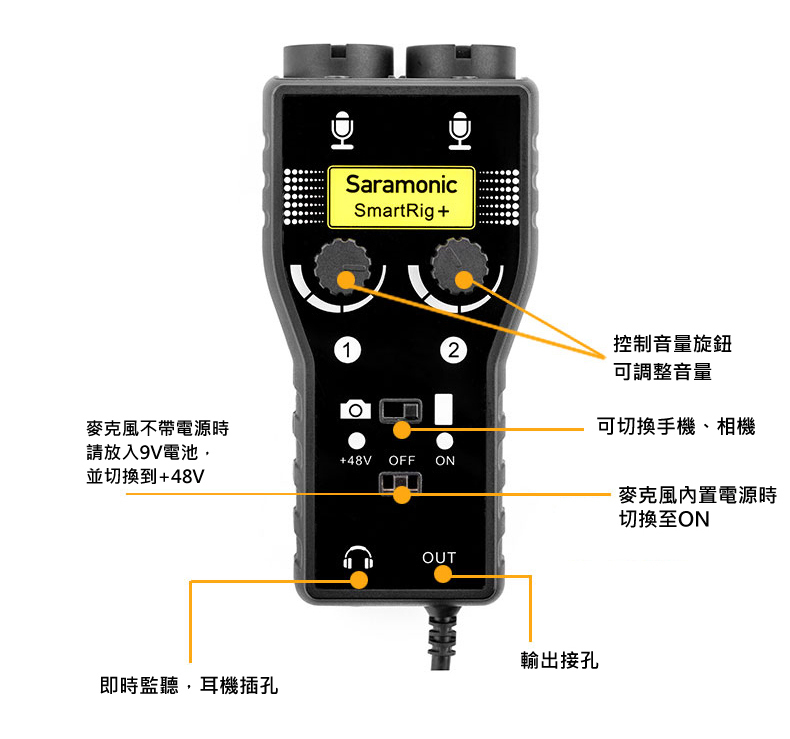 Saramonic
SmartRig+

1

2

控制音量旋鈕
可調整音量

麥克風不帶電源時
請放入9V電池，
並切換到+48V

可切換手機、相機

+48V OFF ON

麥克風內置電源時
切換至ON

OUT

輸出接孔

即時監聽，耳機插孔