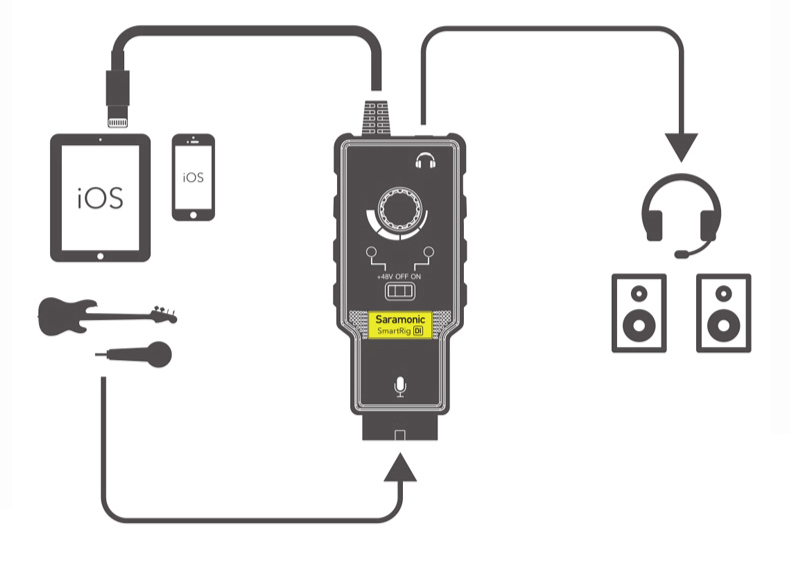 iOS

iOS

+48V OFF ON

Saramonic
SmartRig DI