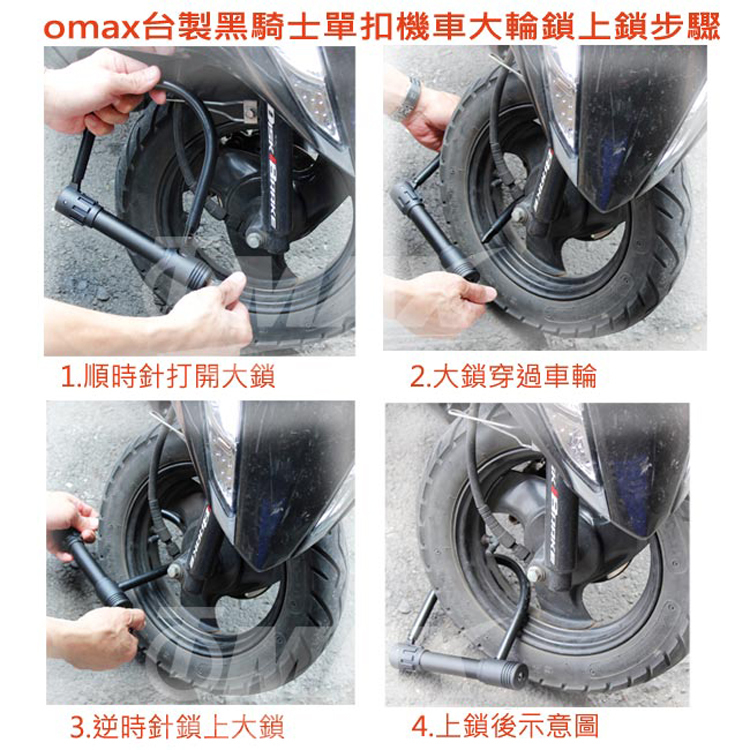 omax台製黑騎士單扣機車大輪鎖上鎖步驟

DISK BRAKE

1.順時針打開大鎖

2.大鎖穿過車輪

3.逆時針鎖上大鎖

4.上鎖後示意圖