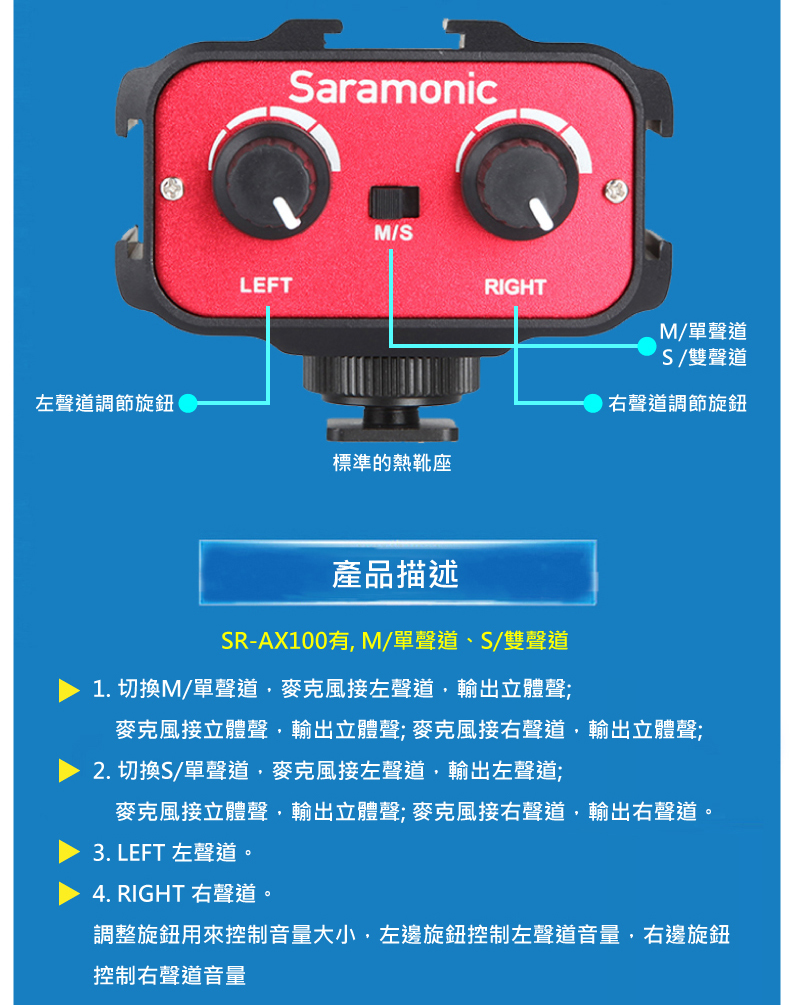 Saramonic

M/S

LEFT

RIGHT

M/單聲道
S /雙聲道

左聲道調節旋鈕

右聲道調節旋鈕

標準的熱靴座

產品描述

SR-AX100有, M/單聲道、S/雙聲道

1. 切換M/單聲道，麥克風接左聲道，輸出立體聲;
麥克風接立體聲，輸出立體聲; 麥克風接右聲道，輸出立體聲;

2. 切換S/單聲道，麥克風接左聲道，輸出左聲道;
麥克風接立體聲，輸出立體聲; 麥克風接右聲道，輸出右聲道。

3. LEFT 左聲道。

4. RIGHT 右聲道。

調整旋鈕用來控制音量大小，左邊旋鈕控制左聲道音量，右邊旋鈕控制右聲道音量