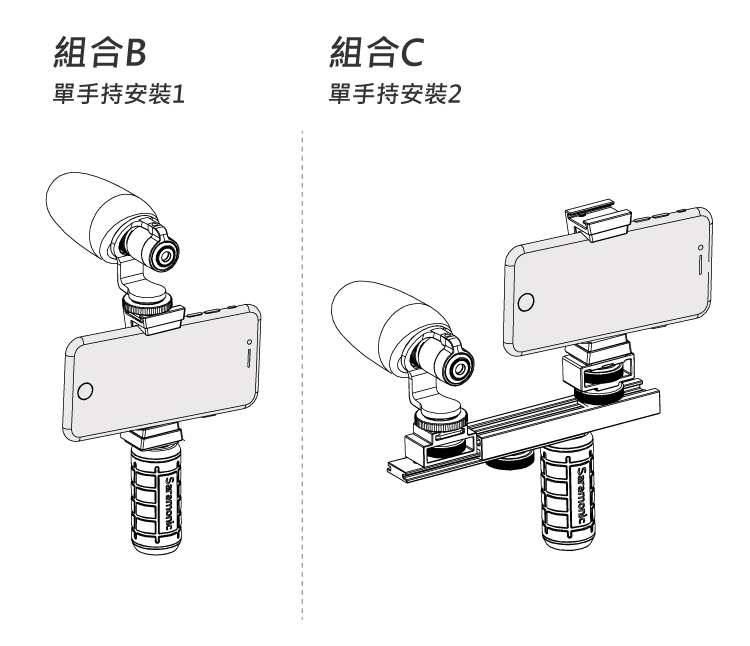 組合B
單手持安裝1

Saramonic

組合C
單手持安裝2

Saramonic