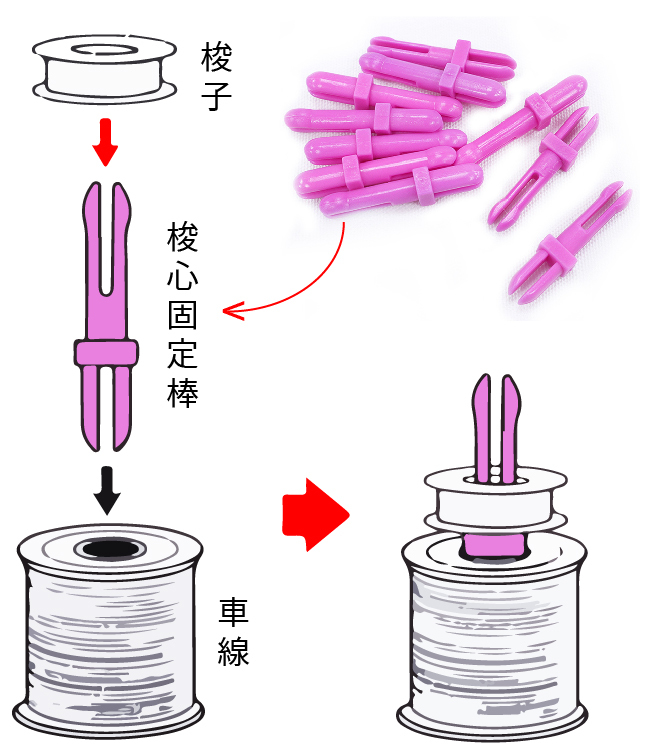 梭子

梭心固定棒

車線