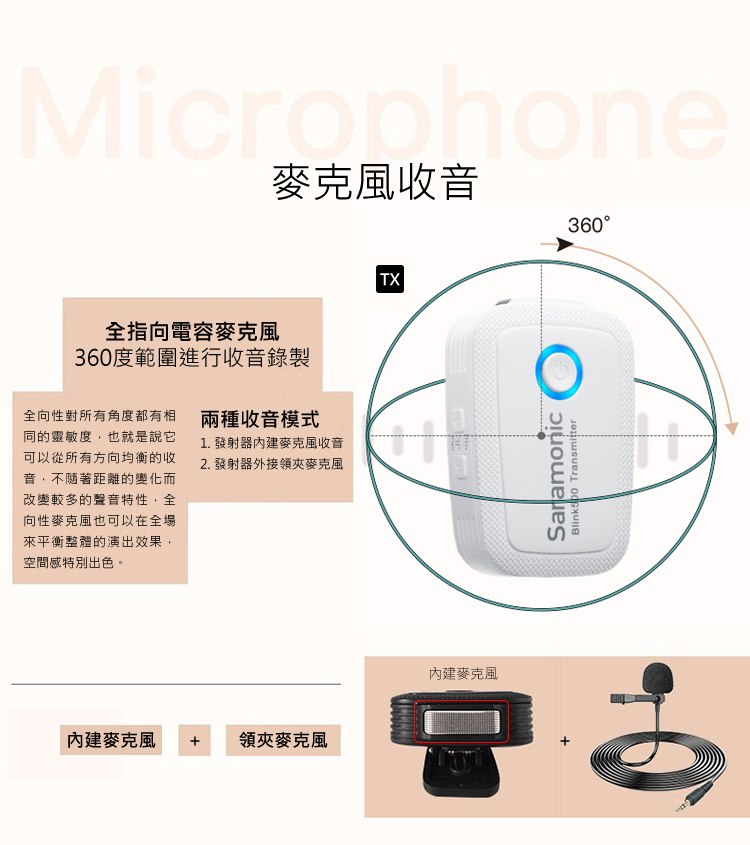 Microphone
麥克風收音

360°

TX

全指向電容麥克風
360度範圍進行收音錄製

全向性對所有角度都有相同的靈敏度，也就是說它可以從所有方向均衡的收音，不隨著距離的變化而改變較多的聲音特性，全向性麥克風也可以在全場來平衡整體的演出效果，空間感特別出色。

兩種收音模式
1. 發射器內建麥克風收音
2. 發射器外接領夾麥克風

Saramonic
Blink500 Transmitter

內建麥克風

內建麥克風 + 領夾麥克風

+