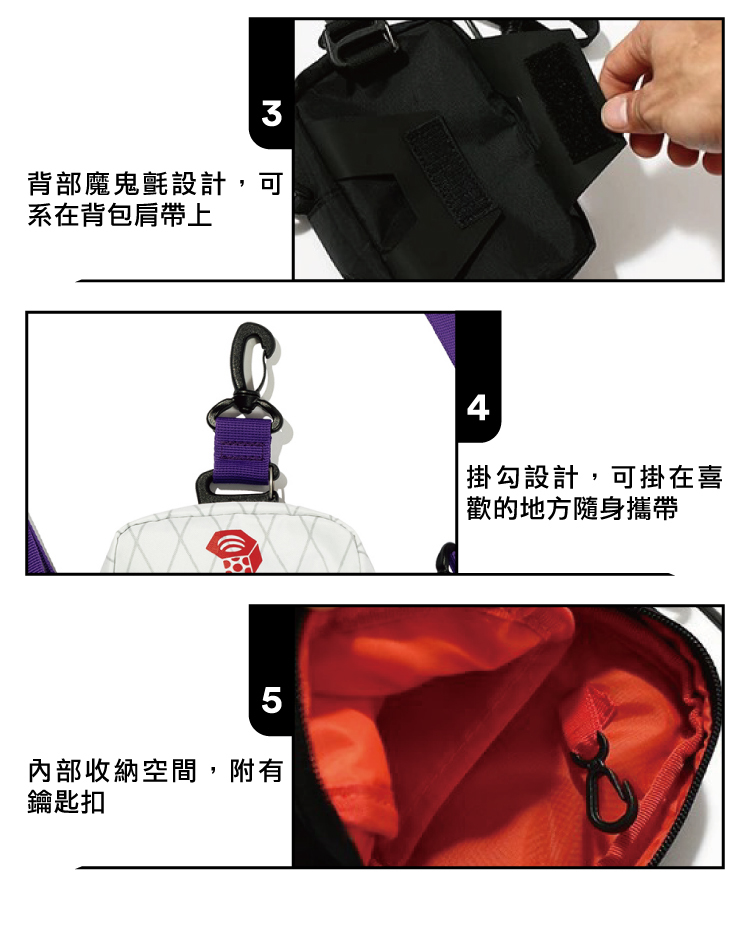 3

背部魔鬼氈設計，可系在背包肩帶上

4

掛勾設計，可掛在喜歡的地方隨身攜帶

5

內部收納空間，附有鑰匙扣