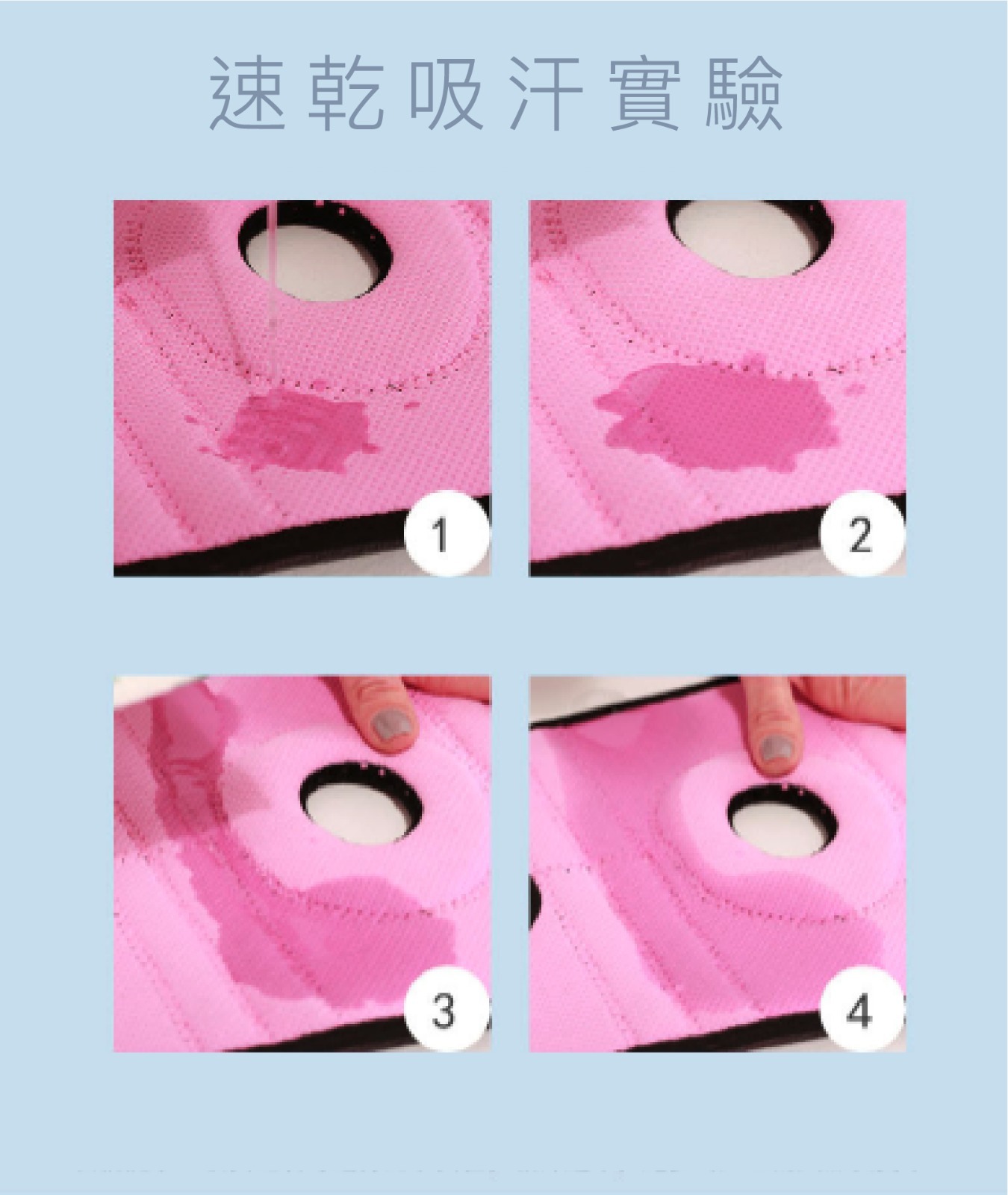 速乾吸汗實驗

1

2

3

4