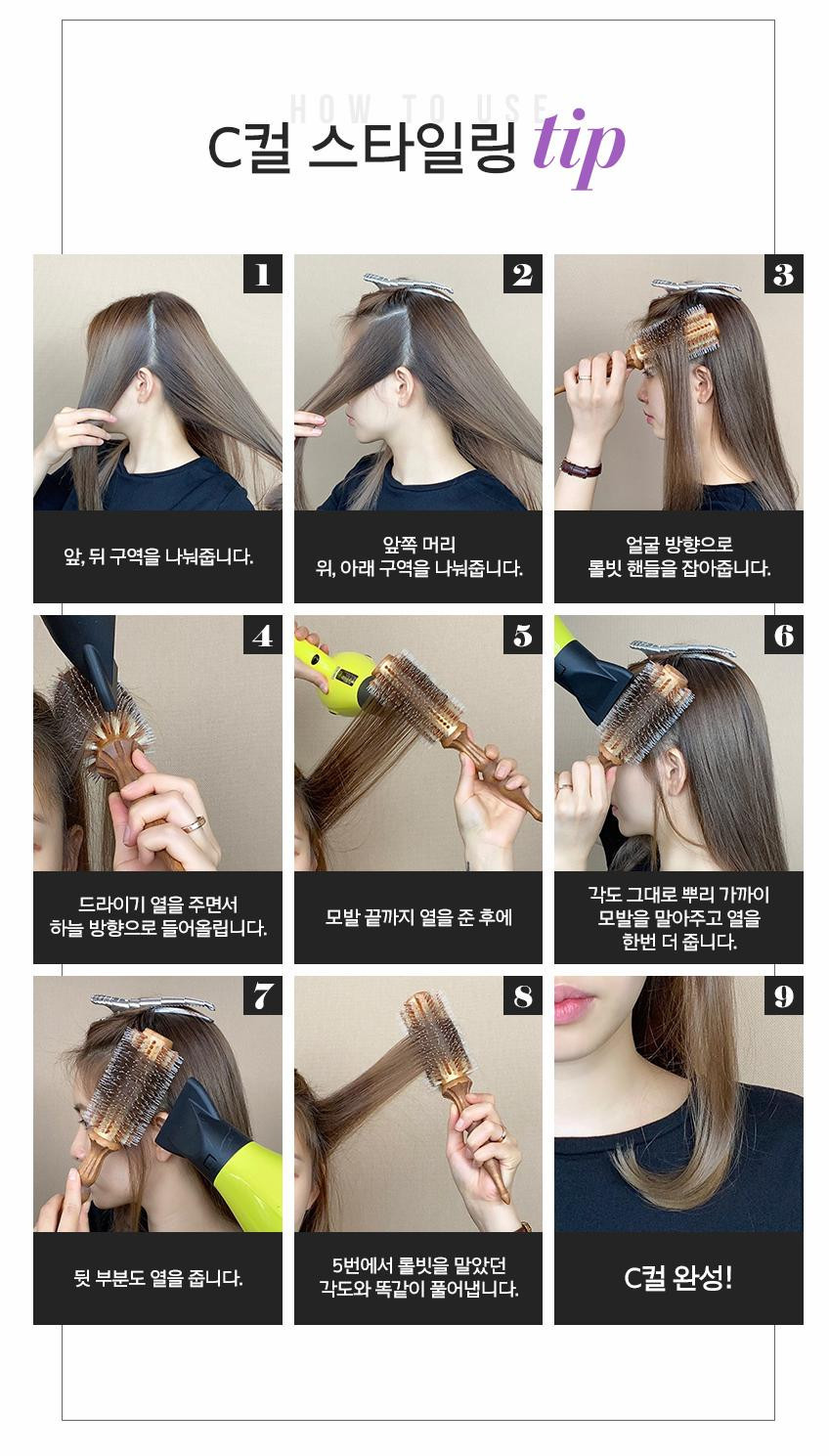 HOW TO USE

C컬 스타일링 tip

1

앞, 뒤 구역을 나눠줍니다.

2

앞쪽 머리 위, 아래 구역을 나눠줍니다.

3

얼굴 방향으로 롤빗 핸들을 잡아줍니다.

4

드라이기 열을 주면서 하늘 방향으로 들어올립니다.

5

모발 끝까지 열을 준 후에

6

각도 그대로 뿌리 가까이 모발을 말아주고 열을 한번 더 줍니다.

7

뒷 부분도 열을 줍니다.

8

5번에서 롤빗을 말았던 각도와 똑같이 풀어냅니다.

9

C컬 완성!