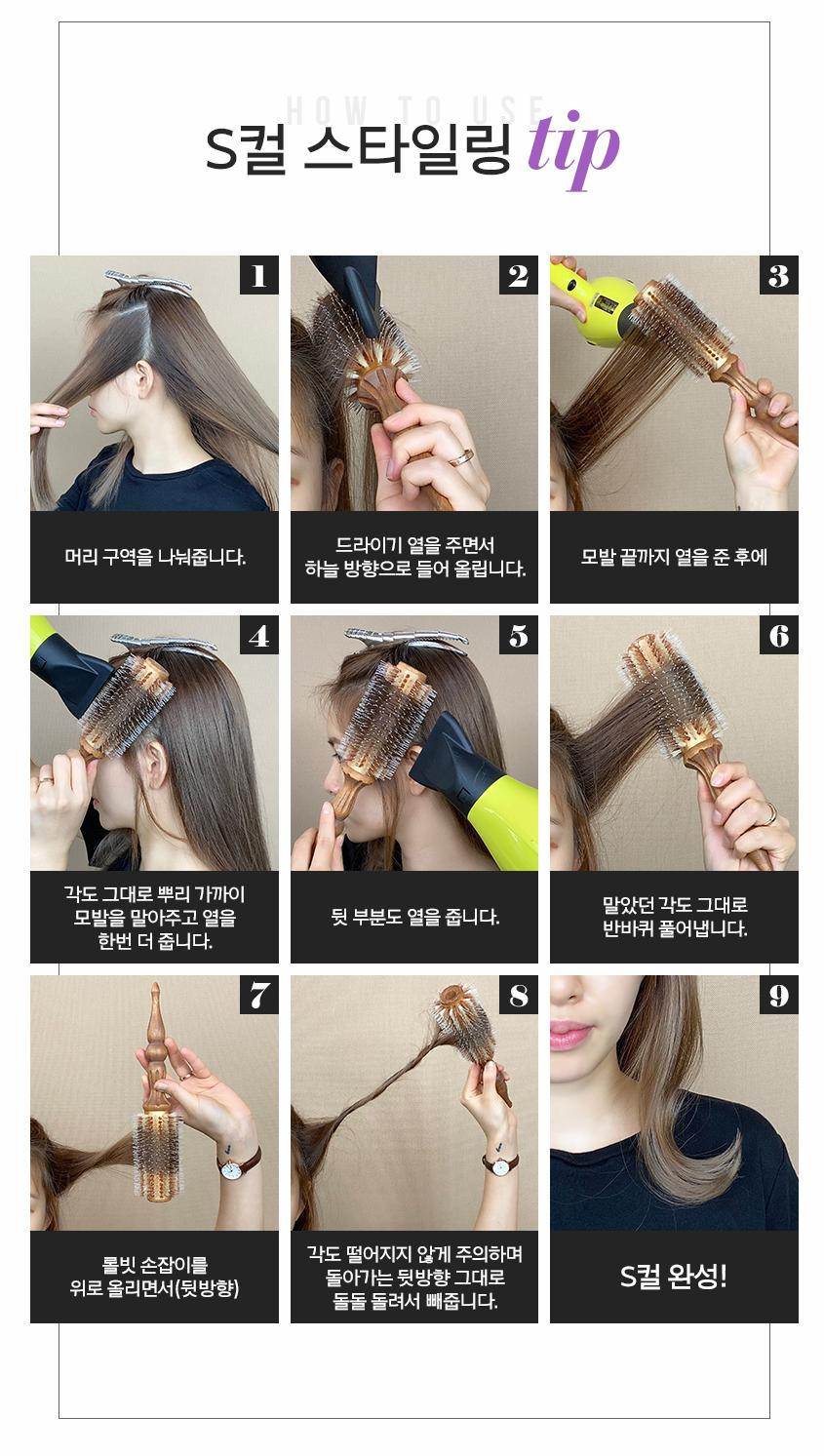 HOW TO USE

S컬 스타일링 tip

1

머리 구역을 나눠줍니다.

2

드라이기 열을 주면서 하늘 방향으로 들어 올립니다.

3

모발 끝까지 열을 준 후에

4

각도 그대로 뿌리 가까이 모발을 말아주고 열을 한번 더 줍니다.

5

뒷 부분도 열을 줍니다.

6

말았던 각도 그대로 반바퀴 풀어냅니다.

7

롤빗 손잡이를 위로 올리면서(뒷방향)

8

각도 떨어지지 않게 주의하며 돌아가는 뒷방향 그대로 돌돌 돌려서 빼줍니다.

9

S컬 완성!