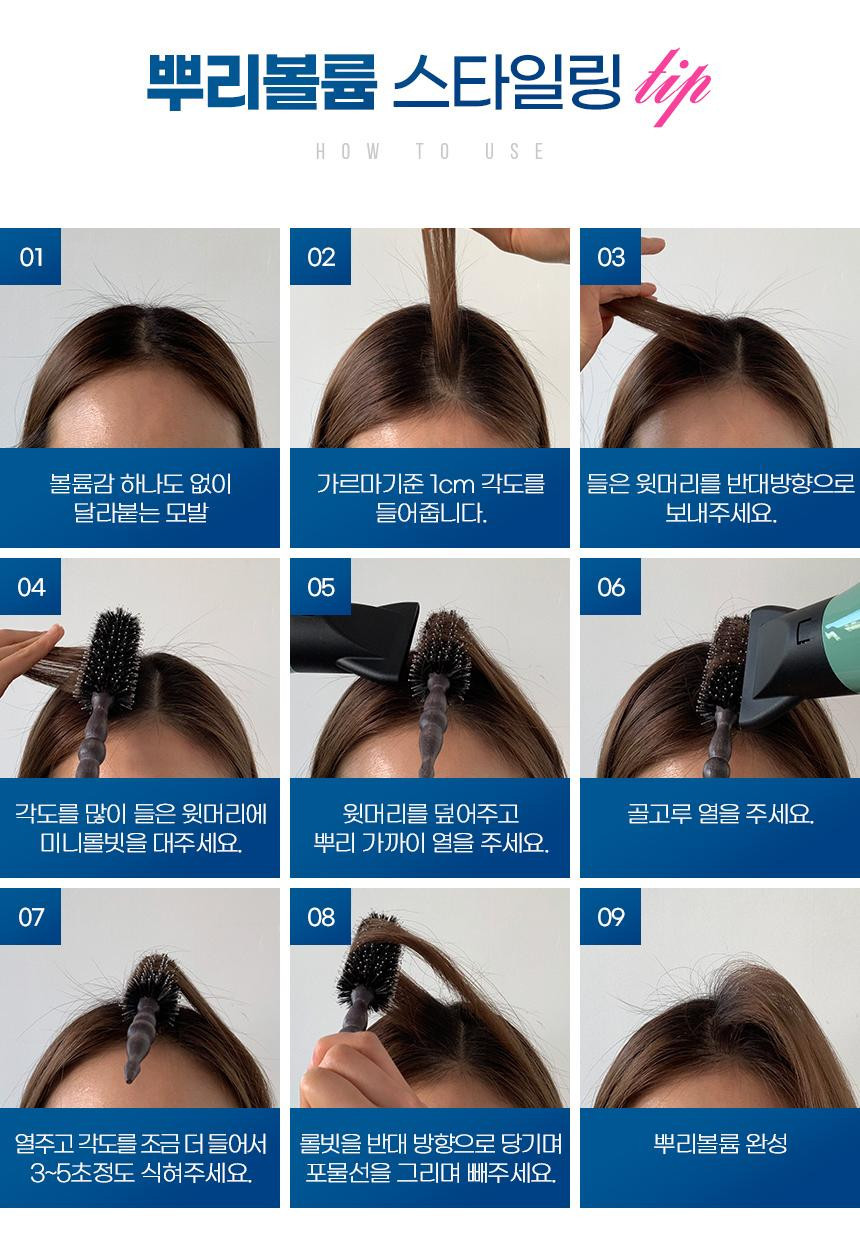 뿌리볼륨 스타일링 tip

HOW TO USE

01

볼륨감 하나도 없이 달라붙는 모발

02

가르마기준 1cm 각도를 들어줍니다.

03

들은 윗머리를 반대방향으로 보내주세요.

04

각도를 많이 들은 윗머리에 미니롤빗을 대주세요.

05

윗머리를 덮어주고 뿌리 가까이 열을 주세요.

06

골고루 열을 주세요.

07

열주고 각도를 조금 더 들어서 3~5초정도 식혀주세요.

08

롤빗을 반대 방향으로 당기며 포물선을 그리며 빼주세요.

09

뿌리볼륨 완성