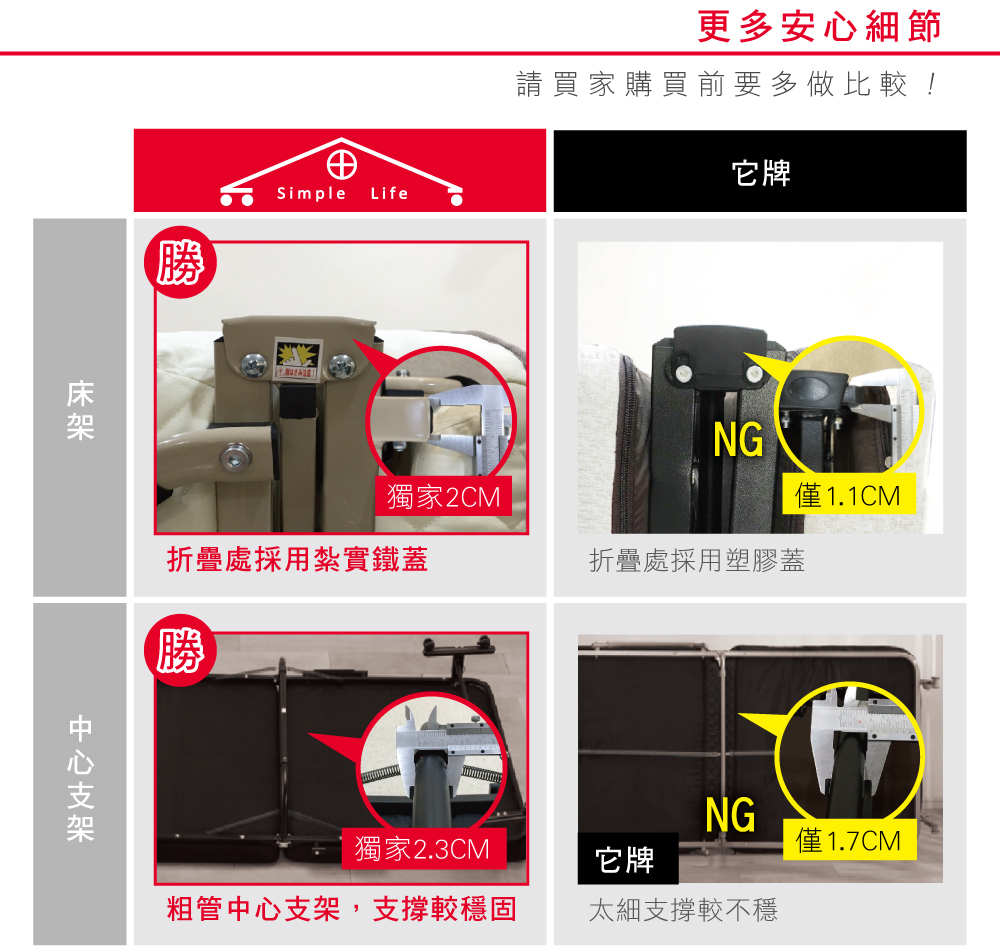 更多安心細節

請買家購買前要多做比較！

Simple Life

它牌

床架

勝

獨家2CM

折疊處採用紮實鐵蓋

NG

僅1.1CM

折疊處採用塑膠蓋

中心支架

勝

獨家2.3CM

粗管中心支架，支撐較穩固

NG

僅1.7CM

它牌

太細支撐較不穩