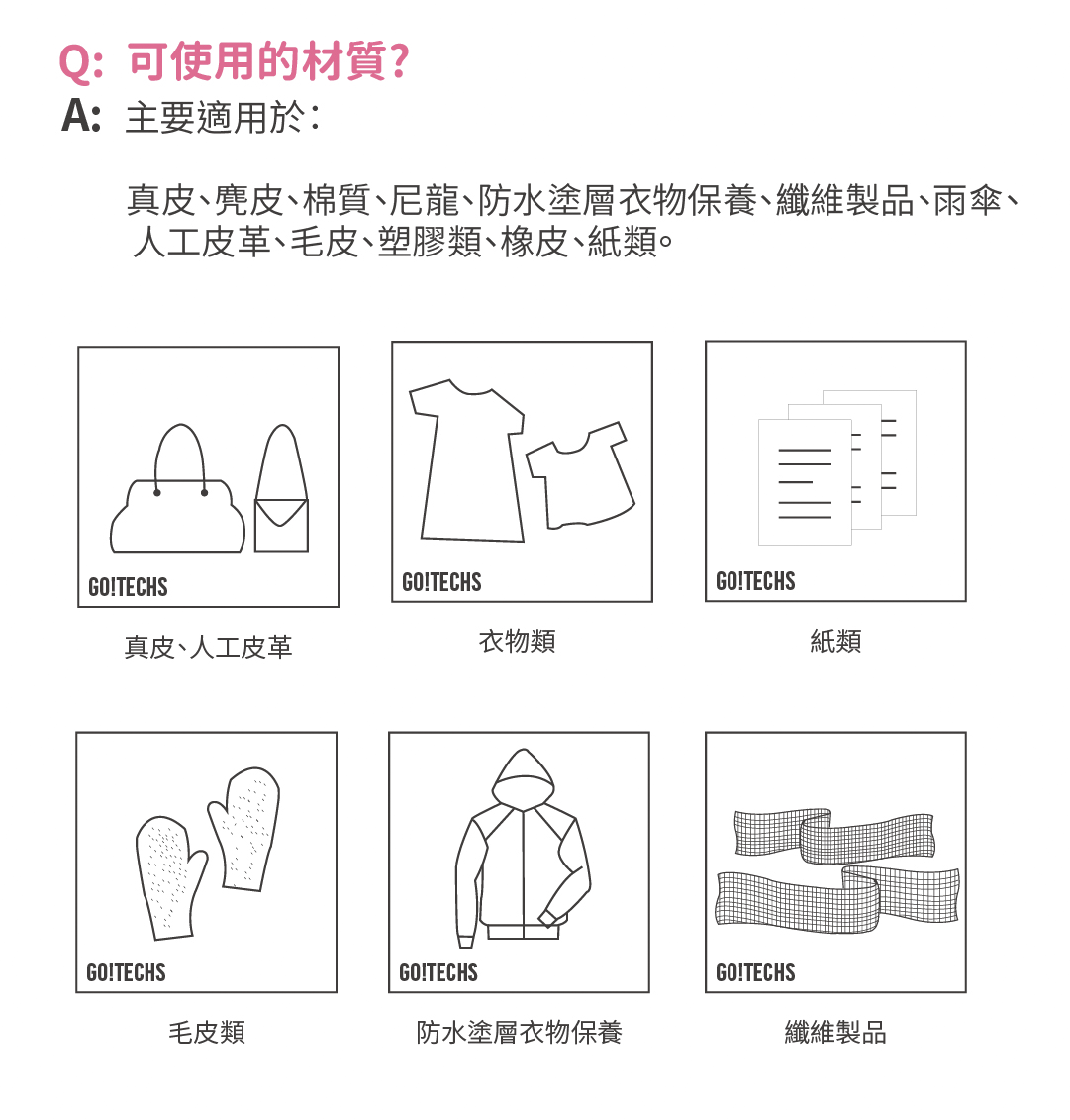 Q: 可使用的材質?
A: 主要適用於:

真皮、麂皮、棉質、尼龍、防水塗層衣物保養、纖維製品、雨傘、人工皮革、毛皮、塑膠類、橡皮、紙類。

GO!TECHS

真皮、人工皮革

GO!TECHS

衣物類

GO!TECHS

紙類

GO!TECHS

毛皮類

GO!TECHS

防水塗層衣物保養

GO!TECHS

纖維製品