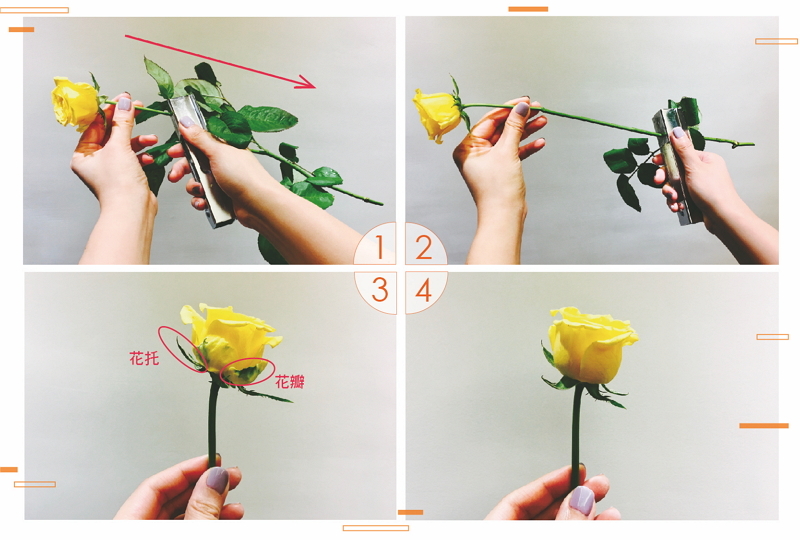 1
2
3
4
花托
花瓣