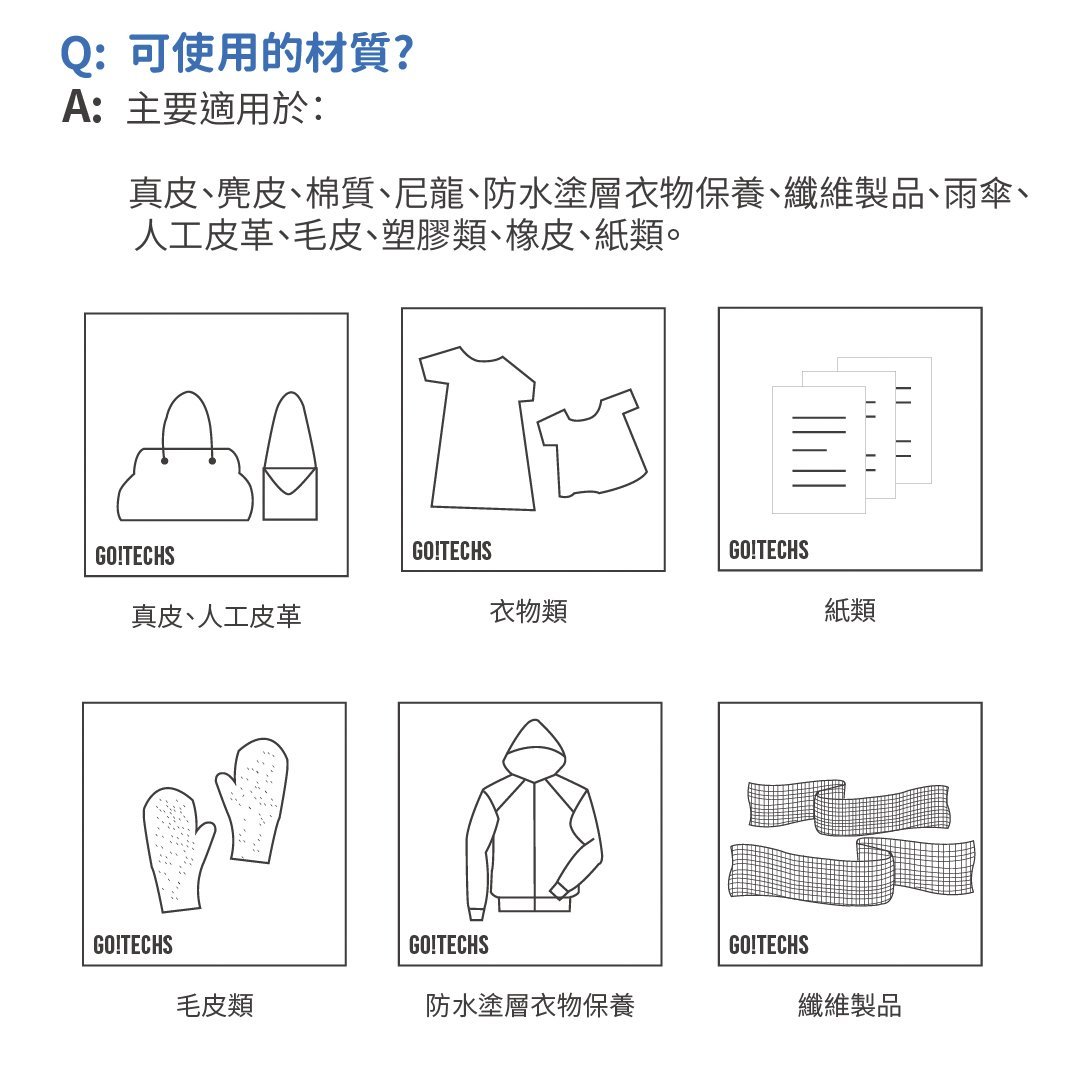 Q: 可使用的材質?
A: 主要適用於:

真皮、麂皮、棉質、尼龍、防水塗層衣物保養、纖維製品、雨傘、人工皮革、毛皮、塑膠類、橡皮、紙類。

GO!TECHS
真皮、人工皮革

GO!TECHS
衣物類

GO!TECHS
紙類

GO!TECHS
毛皮類

GO!TECHS
防水塗層衣物保養

GO!TECHS
纖維製品