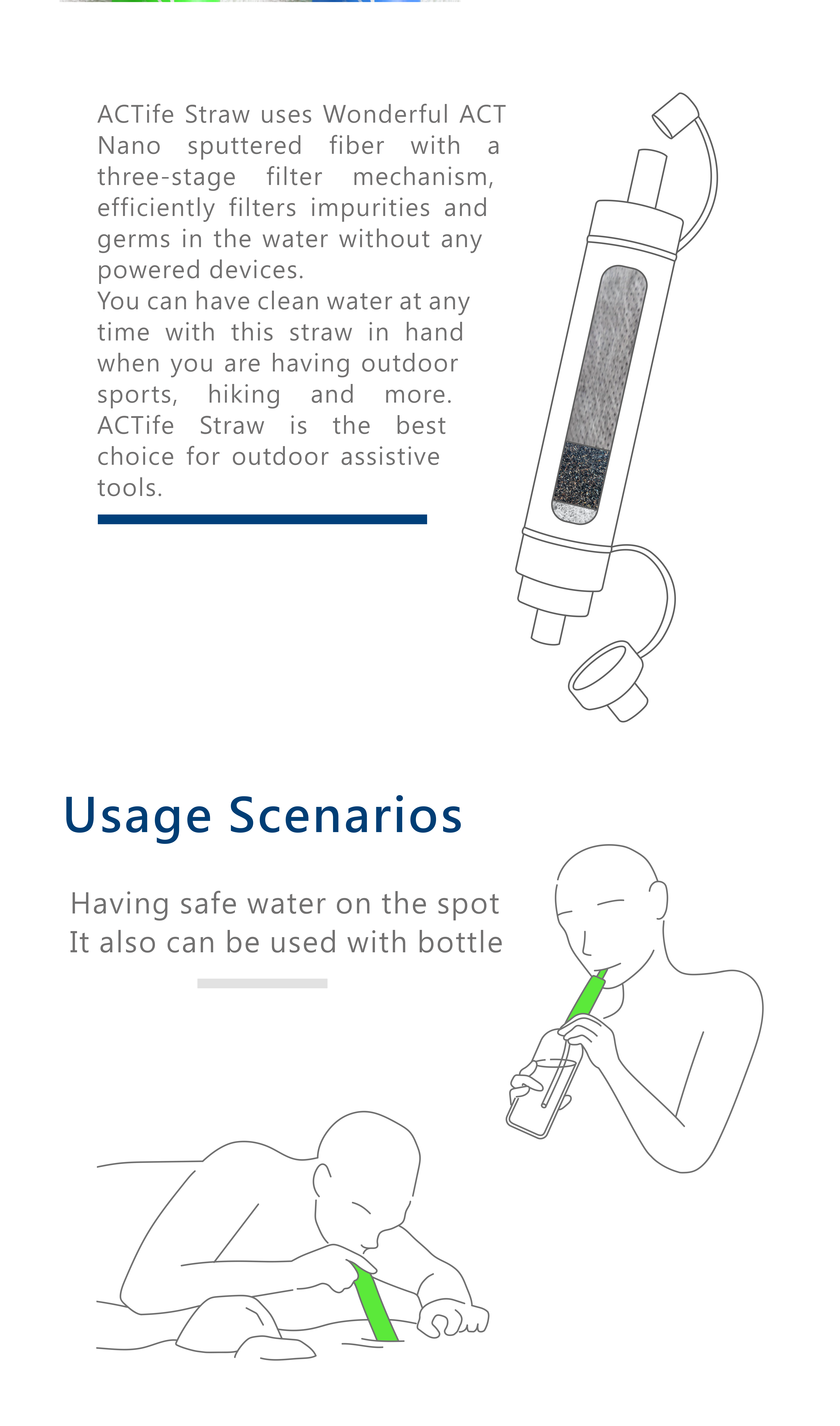 ACTife Straw uses Wonderful ACT Nano sputtered fiber with a three-stage filter mechanism, efficiently filters impurities and germs in the water without any powered devices.
You can have clean water at any time with this straw in hand when you are having outdoor sports, hiking and more. ACTife Straw is the best choice for outdoor assistive tools.

Usage Scenarios

Having safe water on the spot
It also can be used with bottle