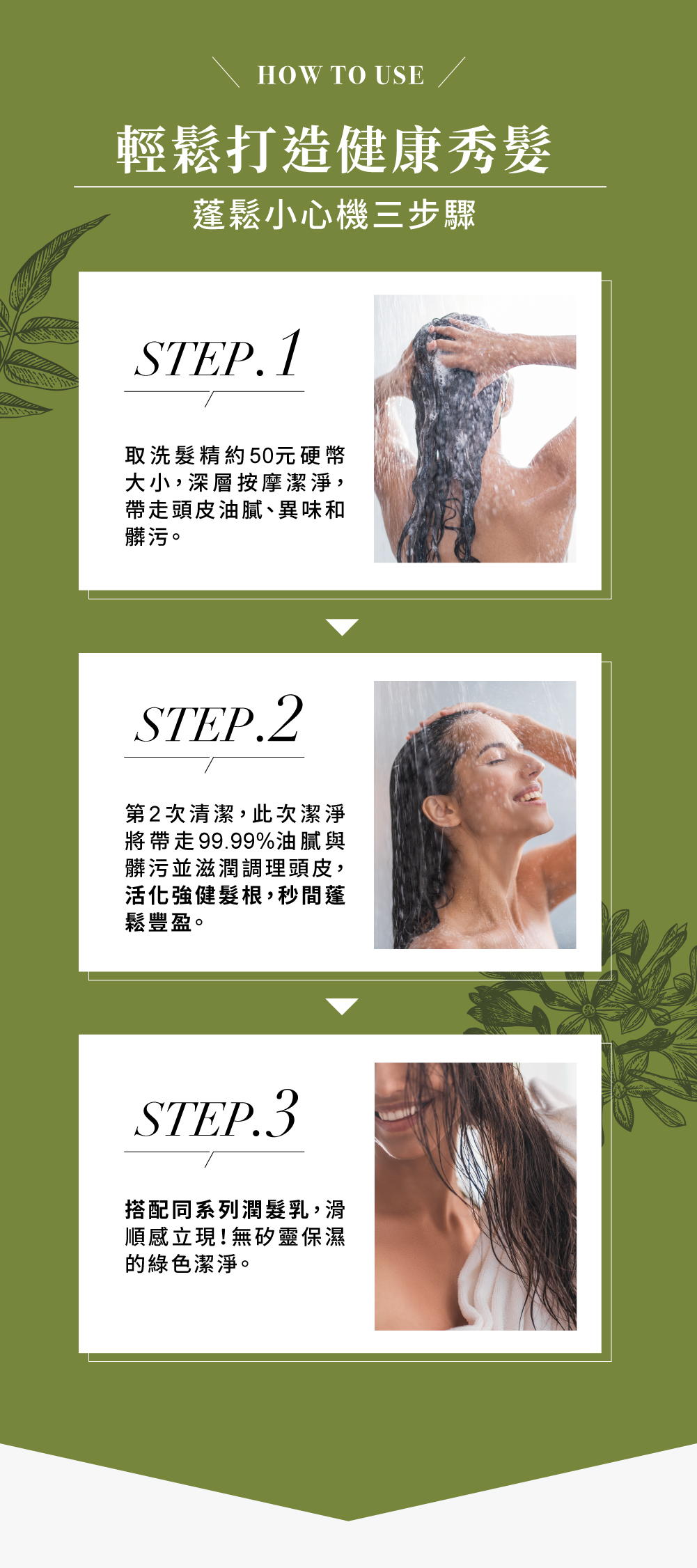 HOW TO USE

輕鬆打造健康秀髮

蓬鬆小心機三步驟

STEP.1

取洗髮精約50元硬幣大小，深層按摩潔淨，帶走頭皮油膩、異味和髒污。

STEP.2

第2次清潔，此次潔淨將帶走99.99%油膩與髒污並滋潤調理頭皮，活化強健髮根，秒間蓬鬆豐盈。

STEP.3

搭配同系列潤髮乳，滑順感立現！無矽靈保濕的綠色潔淨。