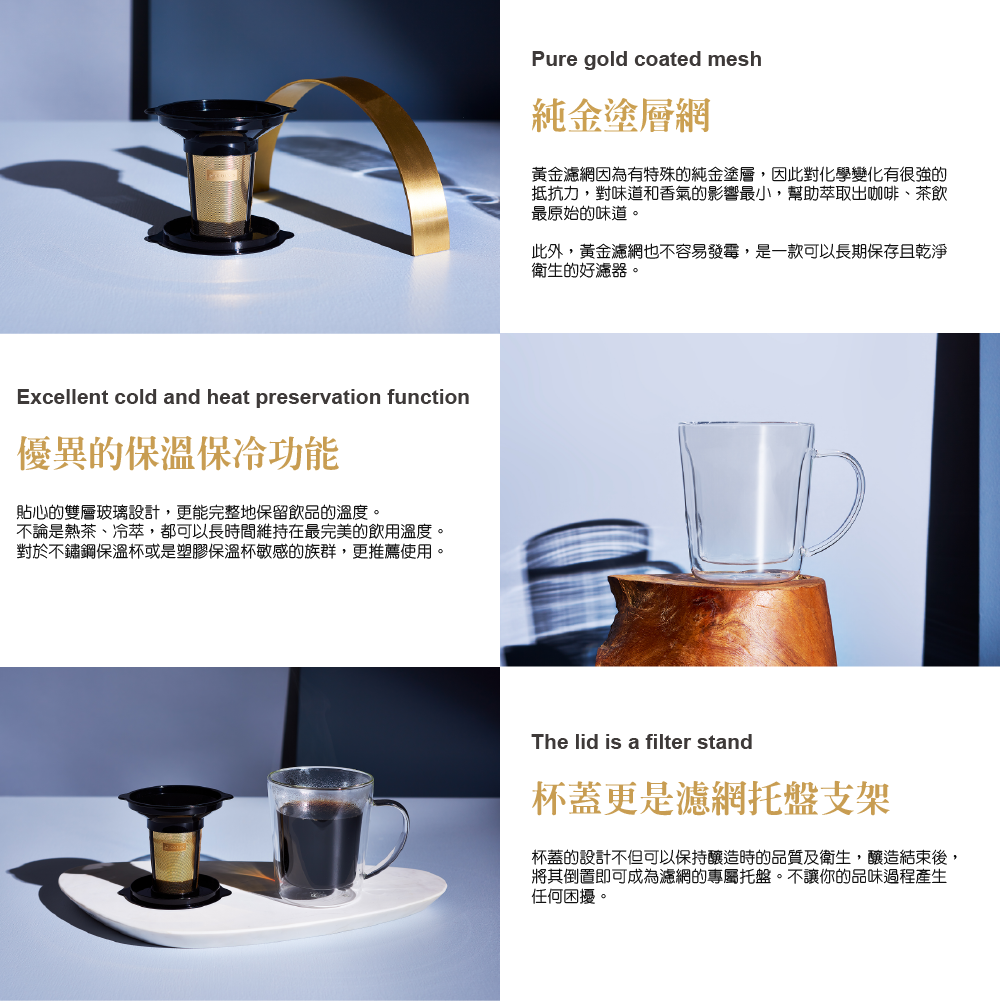 Pure gold coated mesh

純金塗層網

黃金濾網因為有特殊的純金塗層，因此對化學變化有很強的抵抗力，對味道和香氣的影響最小，幫助萃取出咖啡、茶飲最原始的味道。

此外，黃金濾網也不容易發霉，是一款可以長期保存且乾淨衛生的好濾器。

Excellent cold and heat preservation function

優異的保溫保冷功能

貼心的雙層玻璃設計，更能完整地保留飲品的溫度。
不論是熱茶、冷萃，都可以長時間維持在最完美的飲用溫度。
對於不鏽鋼保溫杯或是塑膠保溫杯敏感的族群，更推薦使用。

The lid is a filter stand

杯蓋更是濾網托盤支架

杯蓋的設計不但可以保持釀造時的品質及衛生，釀造結束後，將其倒置即可成為濾網的專屬托盤。不讓你的品味過程產生任何困擾。