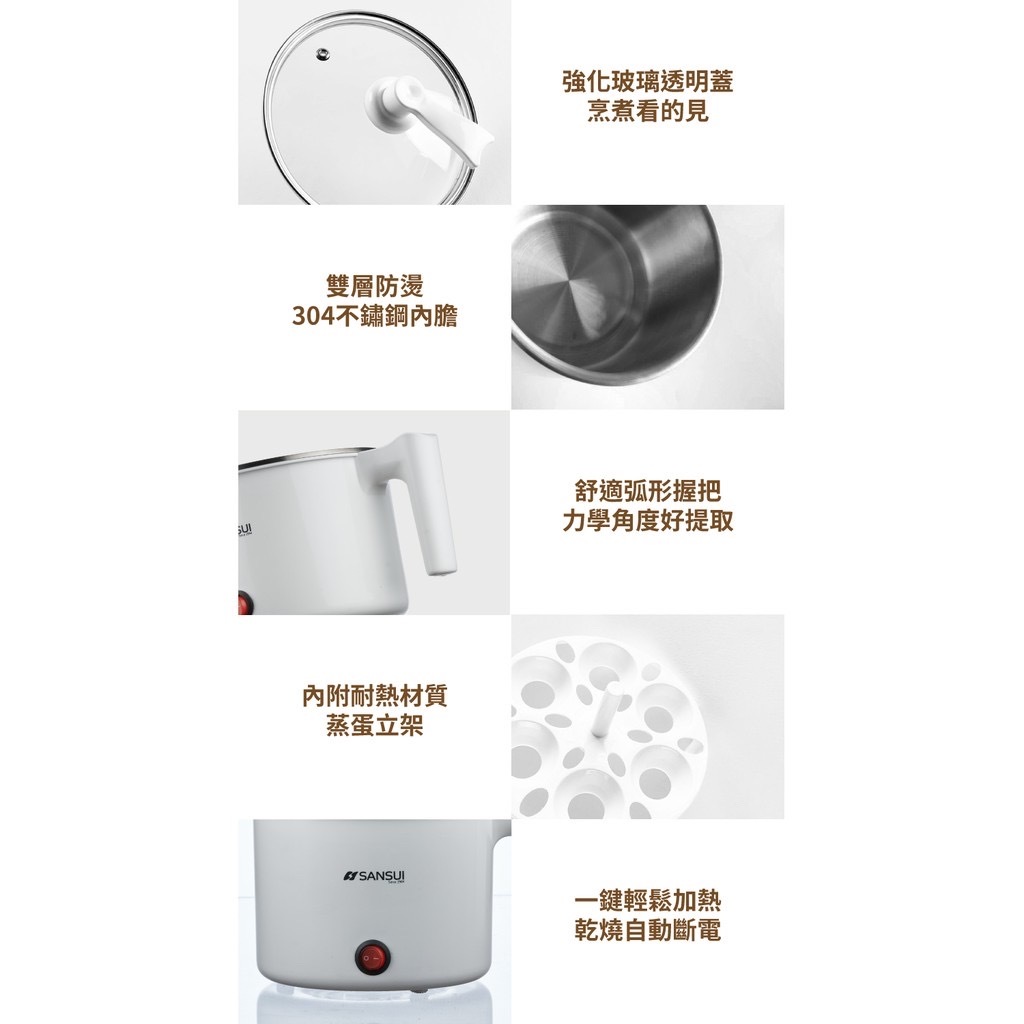 強化玻璃透明蓋
烹煮看的見

雙層防燙
304不鏽鋼內膽

SUI

舒適弧形握把
力學角度好提取

內附耐熱材質
蒸蛋立架

SANSUI

一鍵輕鬆加熱
乾燒自動斷電