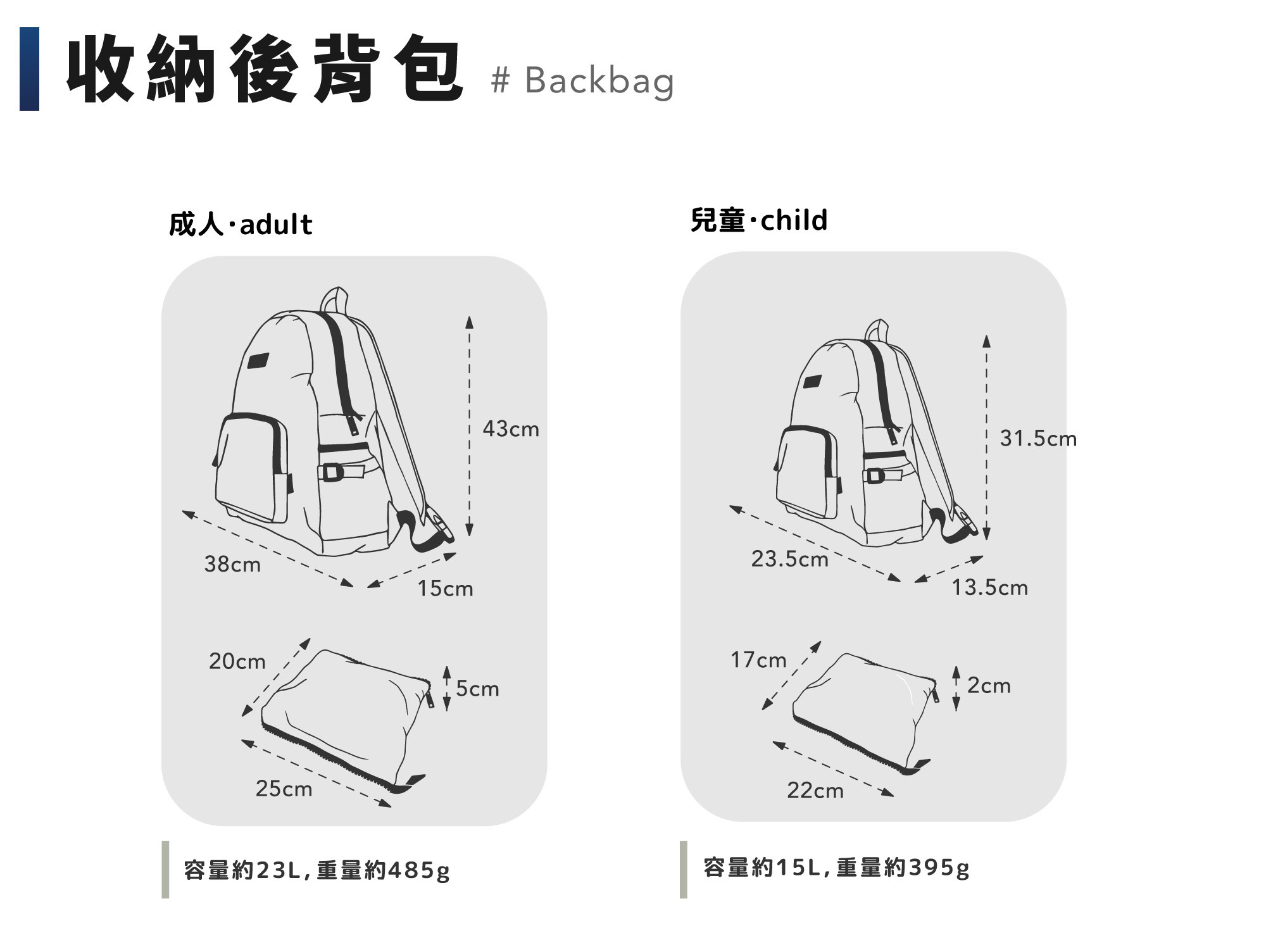 收納後背包 # Backbag

成人·adult

43cm

38cm

15cm

20cm

5cm

25cm

容量約23L,重量約485g

兒童·child

31.5cm

23.5cm

13.5cm

17cm

2cm

22cm

容量約15L,重量約395g