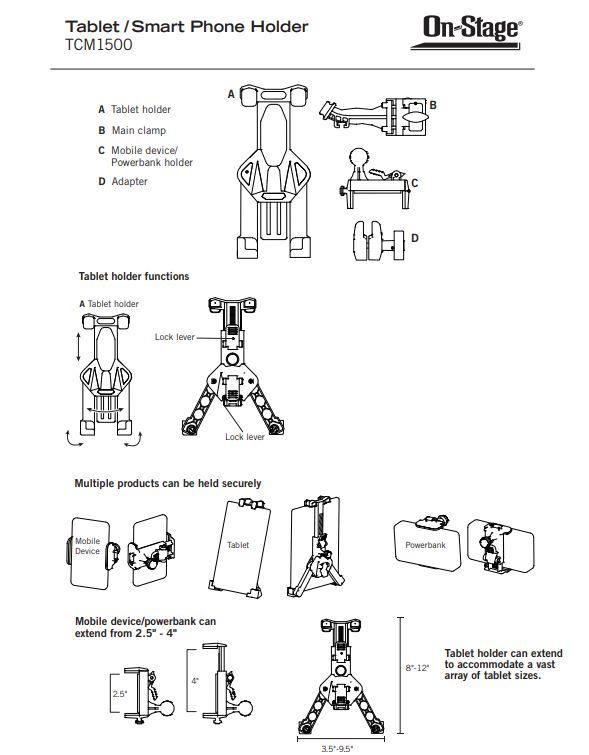 Tablet / Smart Phone Holder
TCM1500

On-Stage®

A Tablet holder
B Main clamp
C Mobile device/ Powerbank holder
D Adapter

A
B
C
D

Tablet holder functions

A Tablet holder

Lock lever

Lock lever

Multiple products can be held securely

Mobile Device

Tablet

Powerbank

Mobile device/powerbank can extend from 2.5" - 4"

2.5"

4"

8"-12"

3.5"-9.5"

Tablet holder can extend to accommodate a vast array of tablet sizes.