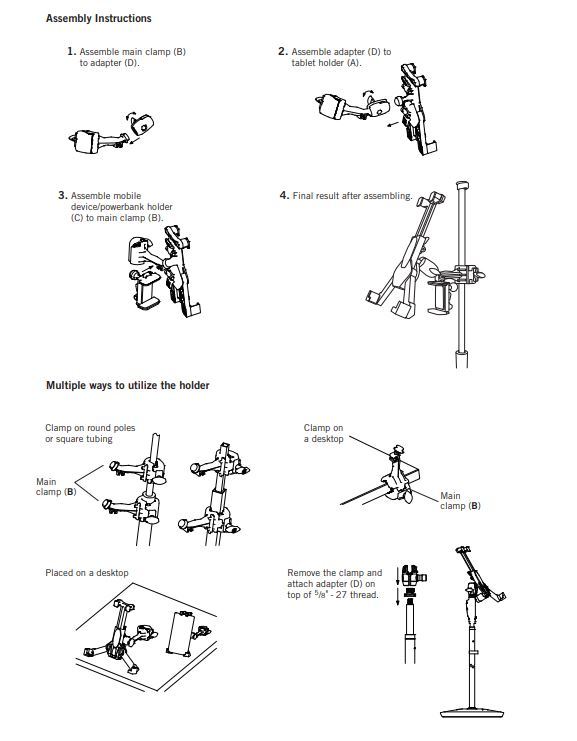 Assembly Instructions

1. Assemble main clamp (B) to adapter (D).

2. Assemble adapter (D) to tablet holder (A).

3. Assemble mobile device/powerbank holder (C) to main clamp (B).

4. Final result after assembling.

Multiple ways to utilize the holder

Clamp on round poles or square tubing

Main clamp (B)

Clamp on a desktop

Main clamp (B)

Placed on a desktop

Remove the clamp and attach adapter (D) on top of $^5/_8$" - 27 thread.