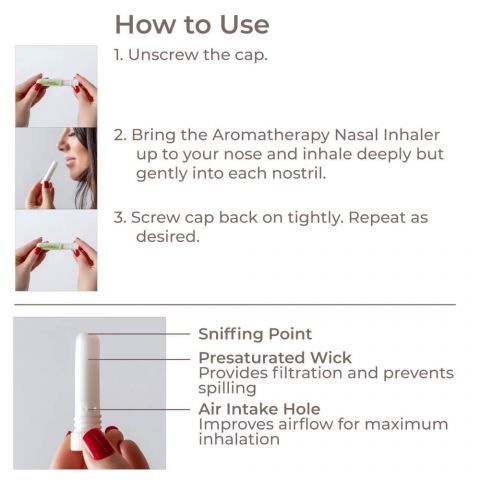 How to Use

1. Unscrew the cap.

2. Bring the Aromatherapy Nasal Inhaler up to your nose and inhale deeply but gently into each nostril.

3. Screw cap back on tightly. Repeat as desired.

Sniffing Point

Presaturated Wick
Provides filtration and prevents spilling

Air Intake Hole
Improves airflow for maximum inhalation