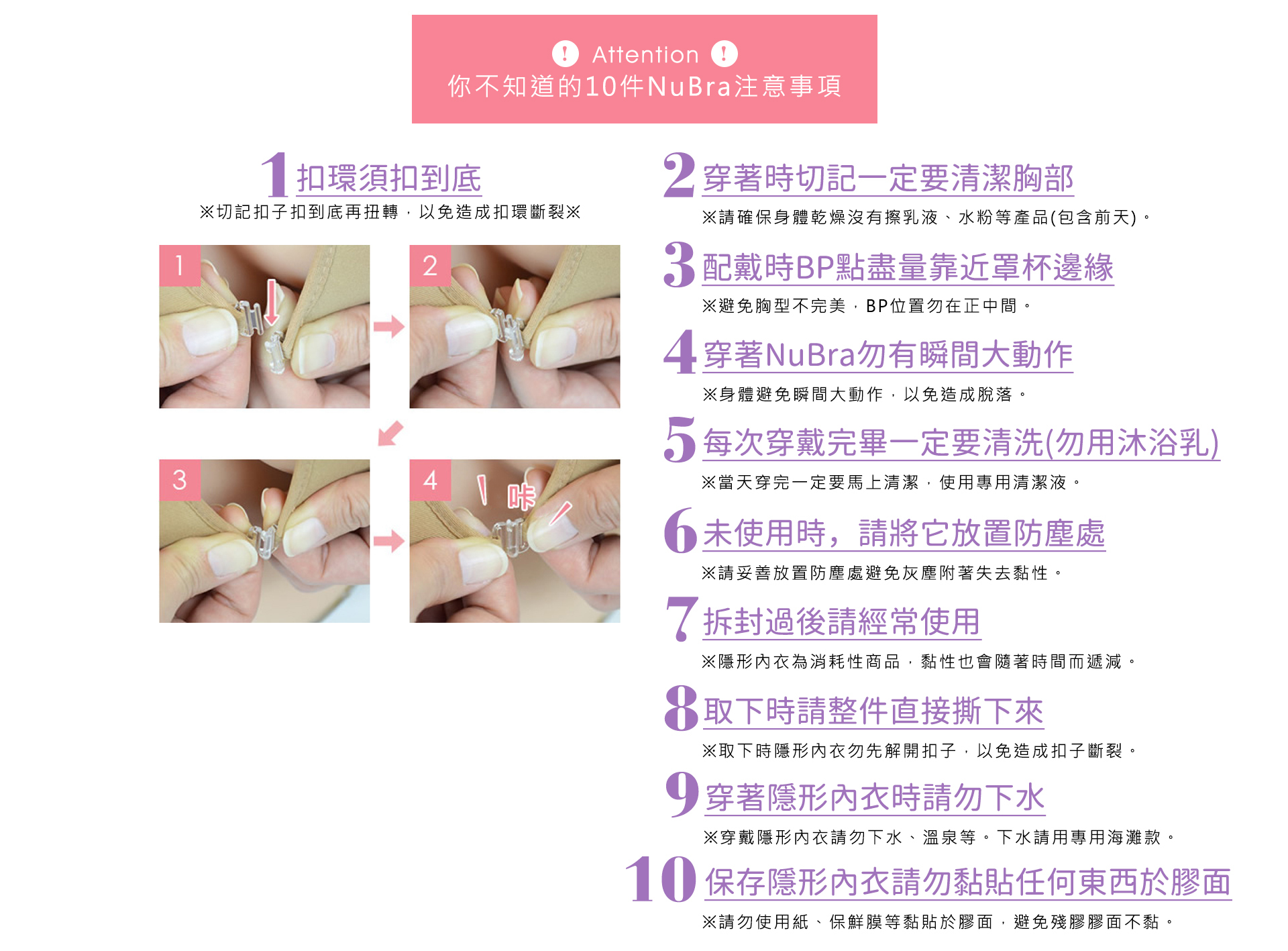 ! Attention !
你不知道的10件NuBra注意事項

1 扣環須扣到底
※切記扣子扣到底再扭轉，以免造成扣環斷裂※

1
2
3
4 咔

2 穿著時切記一定要清潔胸部
※請確保身體乾燥沒有擦乳液、水粉等產品(包含前天)。

3 配戴時BP點盡量靠近罩杯邊緣
※避免胸型不完美，BP位置勿在正中間。

4 穿著NuBra勿有瞬間大動作
※身體避免瞬間大動作，以免造成脫落。

5 每次穿戴完畢一定要清洗(勿用沐浴乳)
※當天穿完一定要馬上清潔，使用專用清潔液。

6 未使用時，請將它放置防塵處
※請妥善放置防塵處避免灰塵附著失去黏性。

7 拆封過後請經常使用
※隱形內衣為消耗性商品，黏性也會隨著時間而遞減。

8 取下時請整件直接撕下來
※取下時隱形內衣勿先解開扣子，以免造成扣子斷裂。

9 穿著隱形內衣時請勿下水
※穿戴隱形內衣請勿下水、溫泉等。下水請用專用海灘款。

10 保存隱形內衣請勿黏貼任何東西於膠面
※請勿使用紙、保鮮膜等黏貼於膠面，避免殘膠膠面不黏。