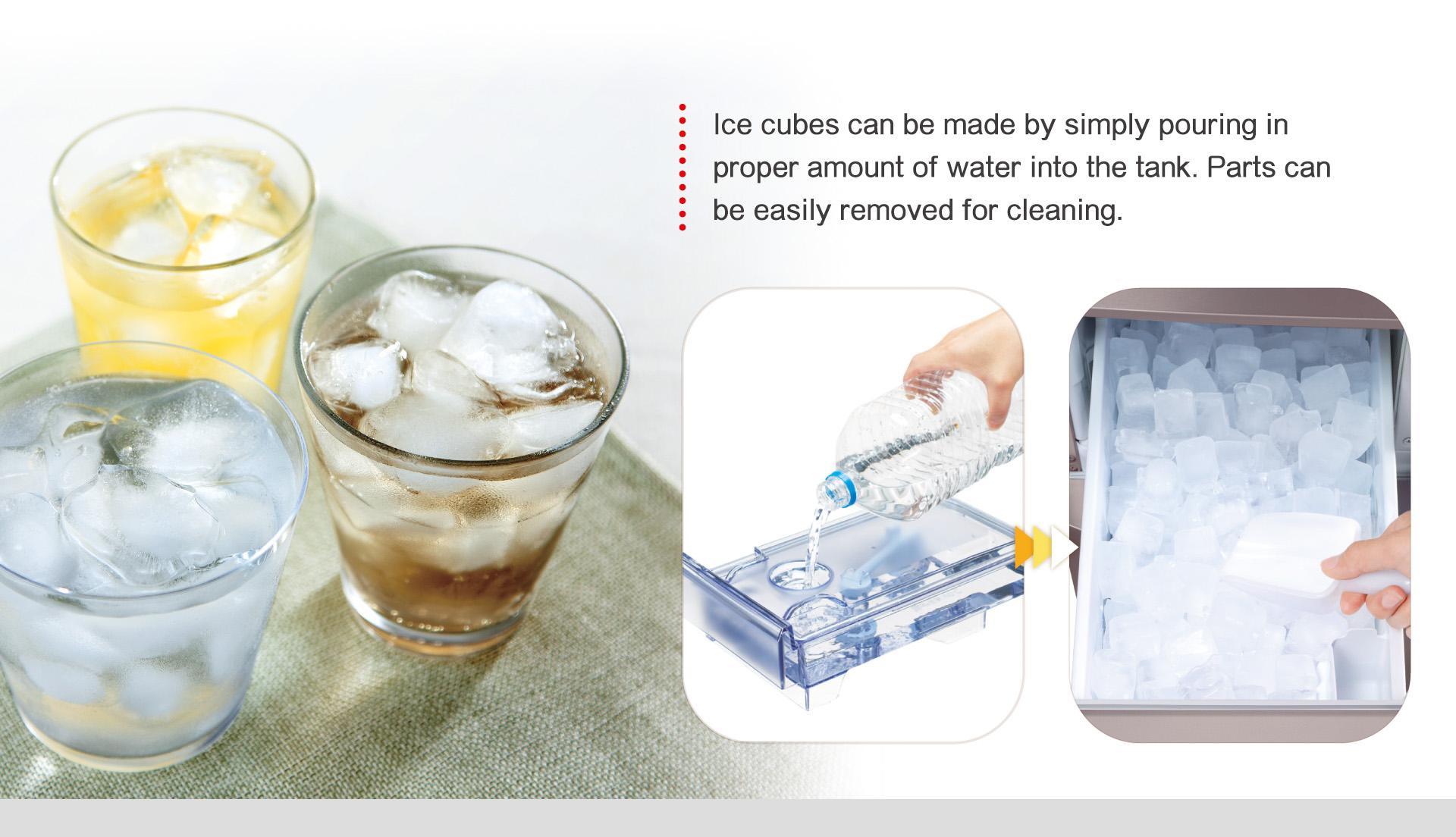 Ice cubes can be made by simply pouring in proper amount of water into the tank. Parts can be easily removed for cleaning.