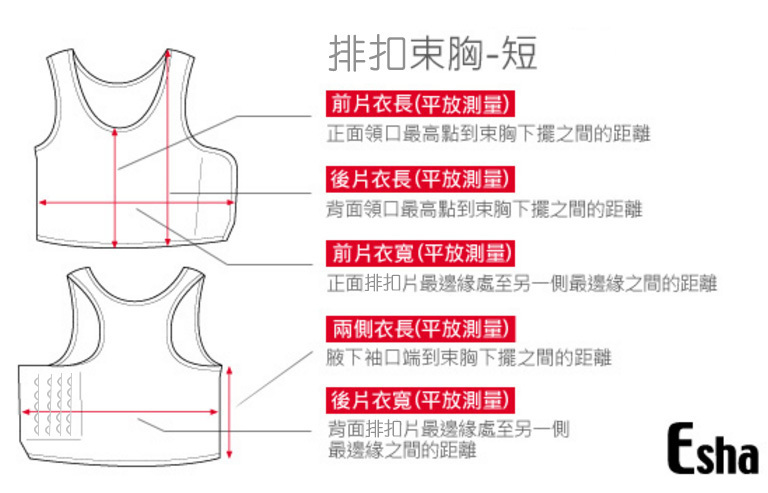 排扣束胸-短

前片衣長(平放測量)
正面領口最高點到束胸下擺之間的距離

後片衣長(平放測量)
背面領口最高點到束胸下擺之間的距離

前片衣寬(平放測量)
正面排扣片最邊緣處至另一側最邊緣之間的距離

兩側衣長(平放測量)
腋下袖口端到束胸下擺之間的距離

後片衣寬(平放測量)
背面排扣片最邊緣處至另一側最邊緣之間的距離

Esha