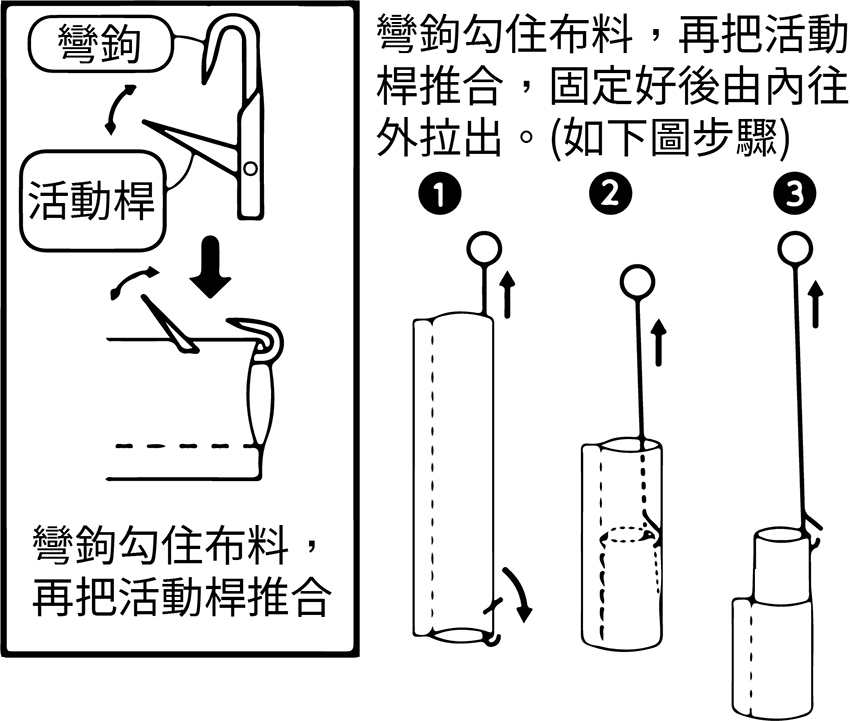 彎鉤

活動桿

彎鉤勾住布料，再把活動桿推合

彎鉤勾住布料，再把活動桿推合，固定好後由內往外拉出。(如下圖步驟)

❶

❷

❸