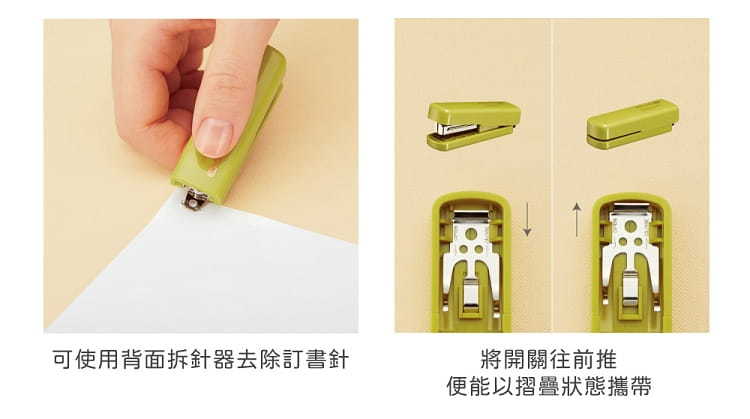 可使用背面拆針器去除訂書針

將開關往前推
便能以摺疊狀態攜帶