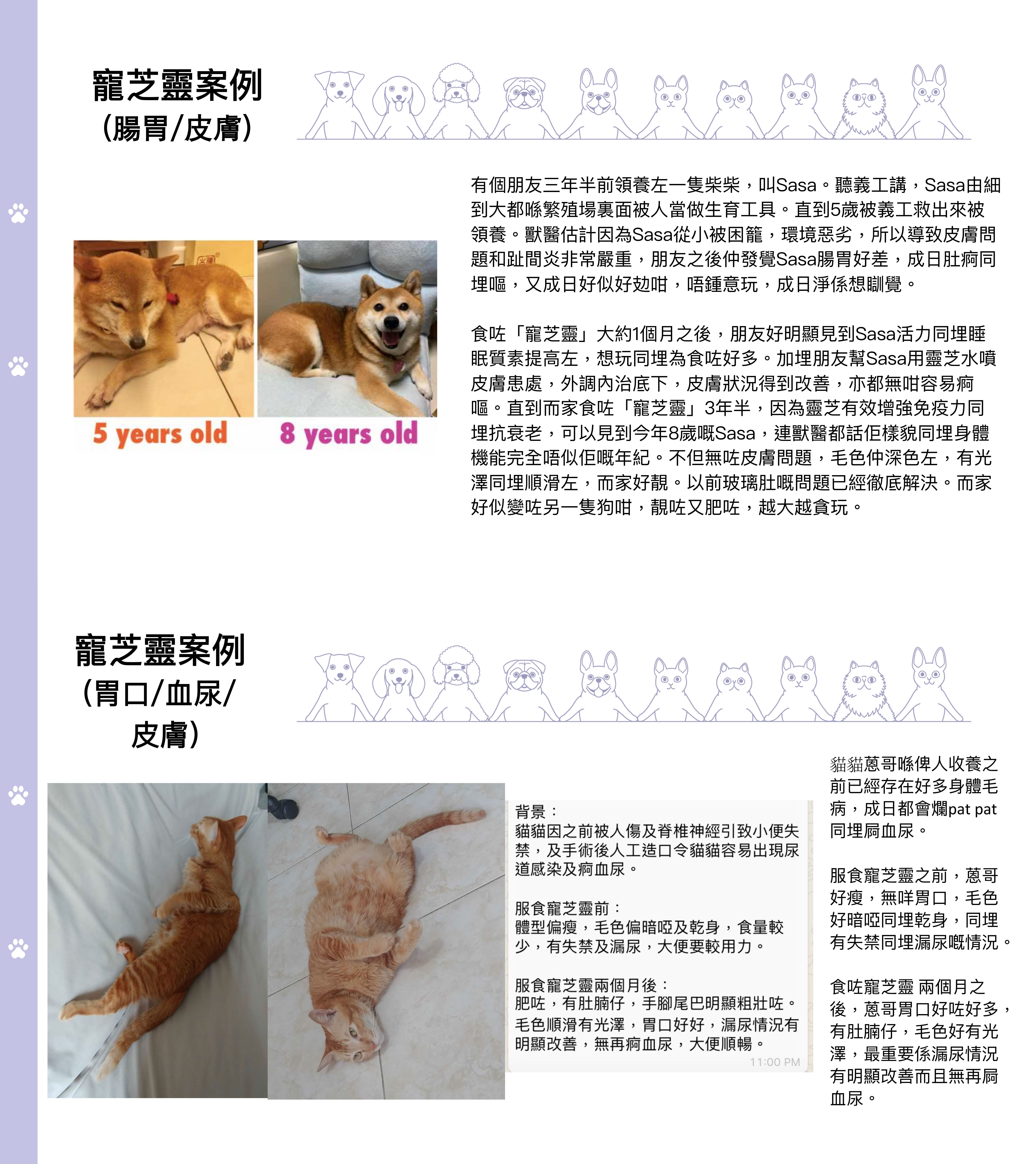 寵芝靈案例
(腸胃/皮膚)

5 years old

8 years old

有個朋友三年半前領養左一隻柴柴，叫Sasa。聽義工講，Sasa由細到大都喺繁殖場裏面被人當做生育工具。直到5歲被義工救出來被領養。獸醫估計因為Sasa從小被困籠，環境惡劣，所以導致皮膚問題和趾間炎非常嚴重，朋友之後仲發覺Sasa腸胃好差，成日肚痾同埋嘔，又成日好似好攰咁，唔鍾意玩，成日淨係想瞓覺。

食咗「寵芝靈」大約1個月之後，朋友好明顯見到Sasa活力同埋睡眠質素提高左，想玩同埋為食咗好多。加埋朋友幫Sasa用靈芝水噴皮膚患處，外調內治底下，皮膚狀況得到改善，亦都無咁容易痾嘔。直到而家食咗「寵芝靈」3年半，因為靈芝有效增強免疫力同埋抗衰老，可以見到今年8歲嘅Sasa，連獸醫都話佢樣貌同埋身體機能完全唔似佢嘅年紀。不但無咗皮膚問題，毛色仲深色左，有光澤同埋順滑左，而家好靚。以前玻璃肚嘅問題已經徹底解決。而家好似變咗另一隻狗咁，靚咗又肥咗，越大越貪玩。

寵芝靈案例
(胃口/血尿/皮膚)

背景：
貓貓因之前被人傷及脊椎神經引致小便失禁，及手術後人工造口令貓貓容易出現尿道感染及痾血尿。

服食寵芝靈前：
體型偏瘦，毛色偏暗啞及乾身，食量較少，有失禁及漏尿，大便要較用力。

服食寵芝靈兩個月後：
肥咗，有肚腩仔，手腳尾巴明顯粗壯咗。毛色順滑有光澤，胃口好好，漏尿情況有明顯改善，無再痾血尿，大便順暢。
11:00 PM

貓貓蔥哥喺俾人收養之前已經存在好多身體毛病，成日都會爛pat pat同埋屙血尿。

服食寵芝靈之前，蔥哥好瘦，無咩胃口，毛色好暗啞同埋乾身，同埋有失禁同埋漏尿嘅情況。

食咗寵芝靈 兩個月之後，蔥哥胃口好咗好多，有肚腩仔，毛色好有光澤，最重要係漏尿情況有明顯改善而且無再屙血尿。