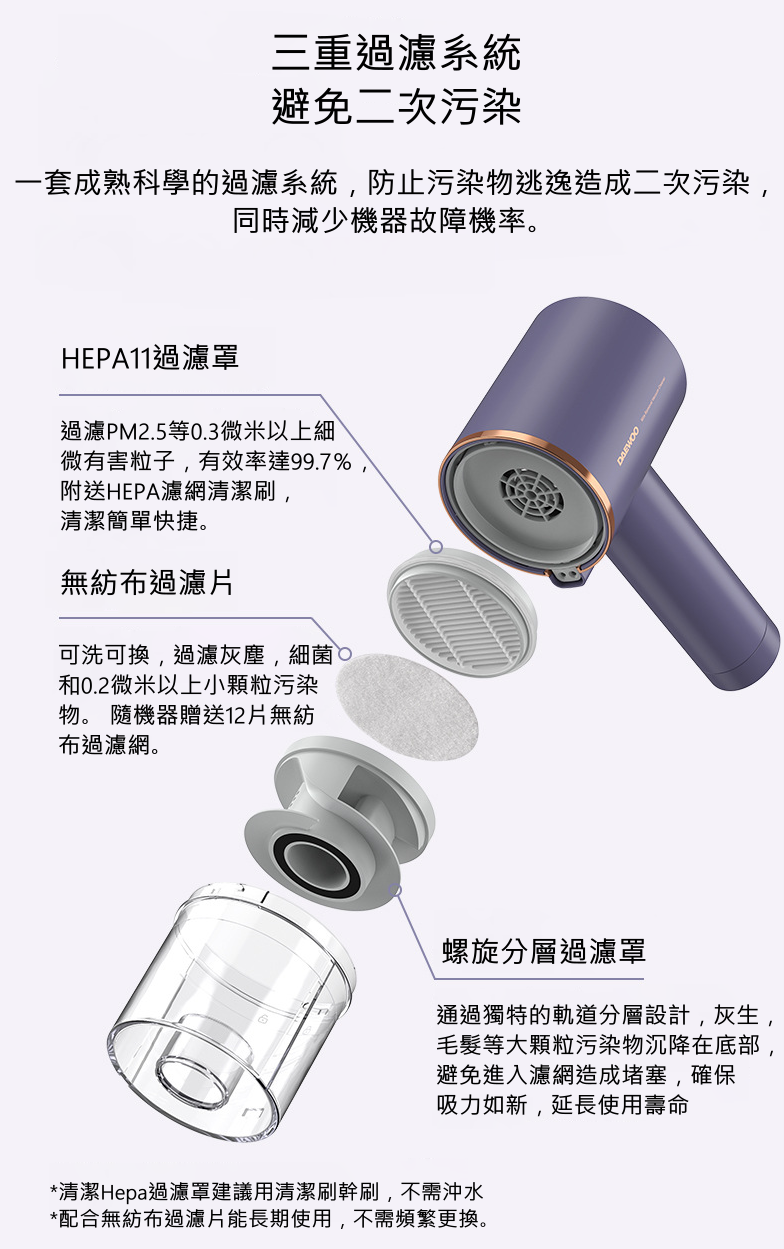 三重過濾系統
避免二次污染

一套成熟科學的過濾系統，防止污染物逃逸造成二次污染，同時減少機器故障機率。

HEPA11過濾罩

過濾PM2.5等0.3微米以上細微有害粒子，有效率達99.7%，附送HEPA濾網清潔刷，清潔簡單快捷。

無紡布過濾片

可洗可換，過濾灰塵，細菌和0.2微米以上小顆粒污染物。 隨機器贈送12片無紡布過濾網。

DAEWOO

螺旋分層過濾罩

通過獨特的軌道分層設計，灰生，毛髮等大顆粒污染物沉降在底部，避免進入濾網造成堵塞，確保吸力如新，延長使用壽命

*清潔Hepa過濾罩建議用清潔刷幹刷，不需沖水
*配合無紡布過濾片能長期使用，不需頻繁更換。