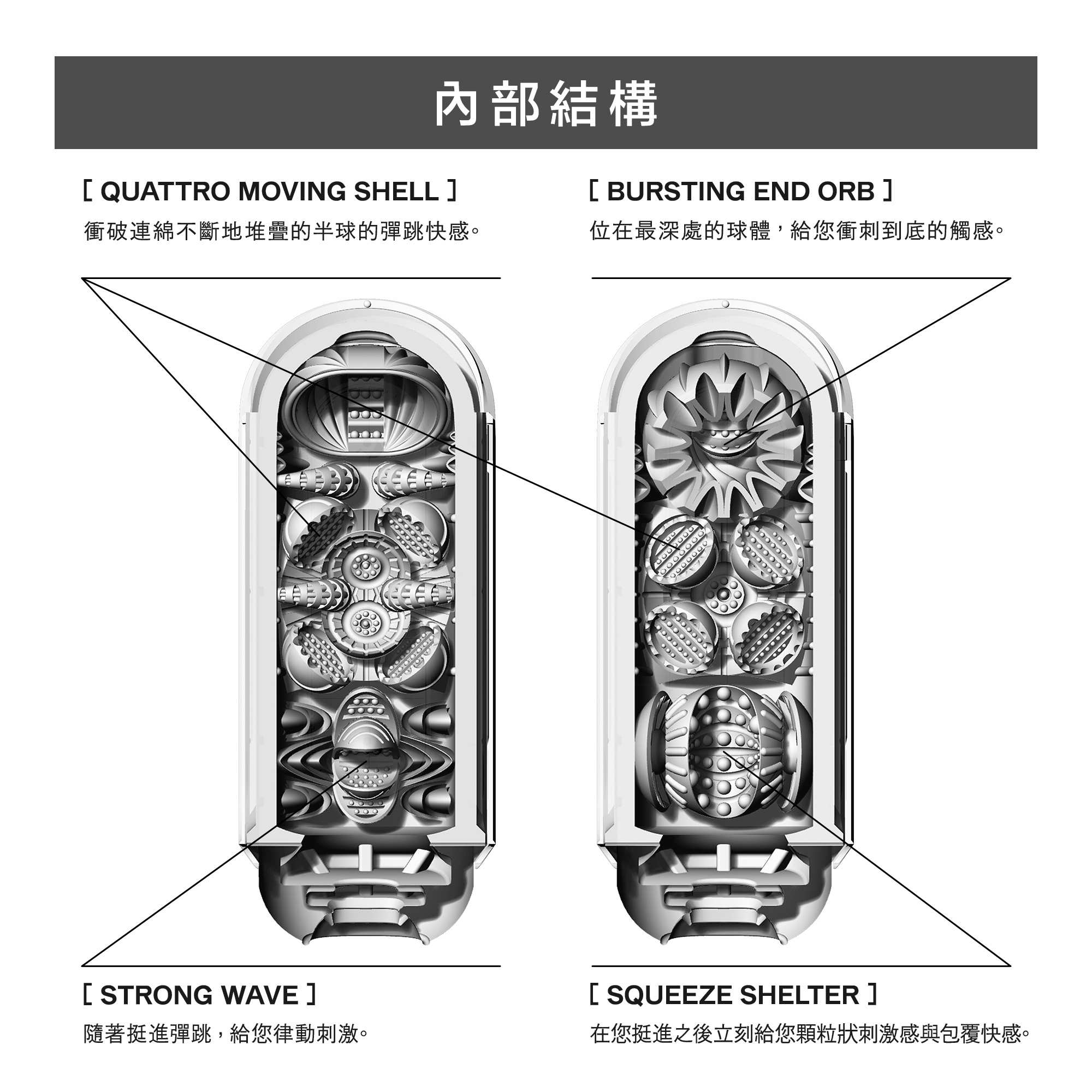 內部結構

[ QUATTRO MOVING SHELL ]
衝破連綿不斷地堆疊的半球的彈跳快感。

[ BURSTING END ORB ]
位在最深處的球體，給您衝刺到底的觸感。

[ STRONG WAVE ]
隨著挺進彈跳，給您律動刺激。

[ SQUEEZE SHELTER ]
在您挺進之後立刻給您顆粒狀刺激感與包覆快感。