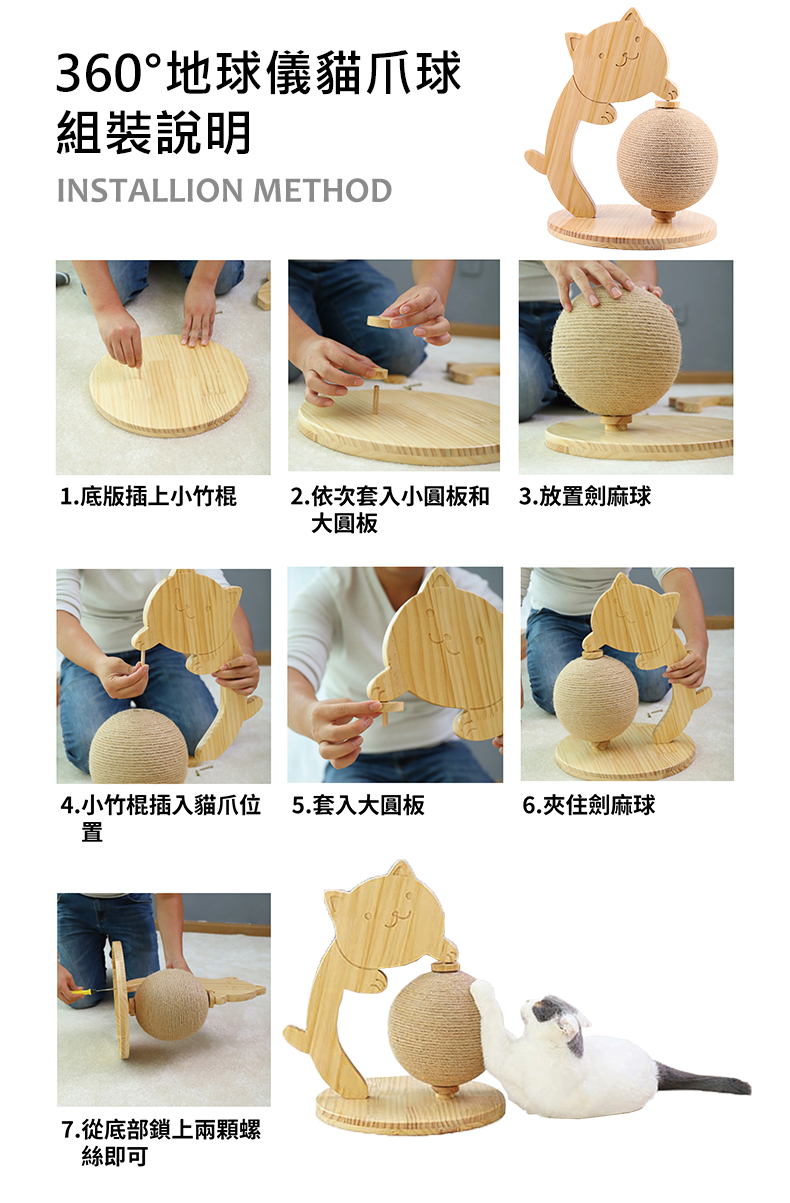 360°地球儀貓爪球
組裝說明

INSTALLION METHOD

1.底版插上小竹棍

2.依次套入小圓板和大圓板

3.放置劍麻球

4.小竹棍插入貓爪位置

5.套入大圓板

6.夾住劍麻球

7.從底部鎖上兩顆螺絲即可